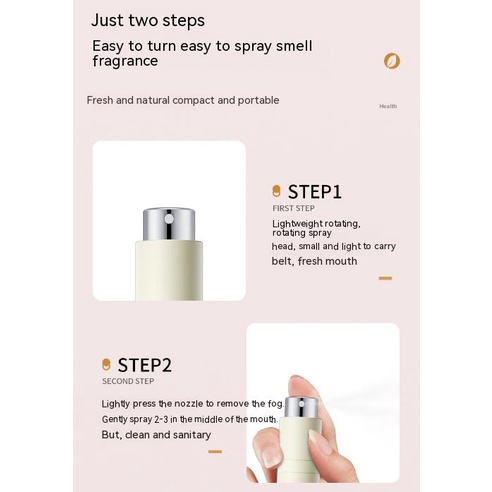 Just two steps

Easy to turn easy to spray smell fragrance

Fresh and natural compact and portable

Health

STEP1

FIRST STEP

Lightweight rotating, rotating spray

head, small and light to carry

belt, fresh mouth

STEP2

SECOND STEP

Lightly press the nozzle to remove the fog.

Gently spray 2-3 in the middle of the mouth.

But, clean and sanitary