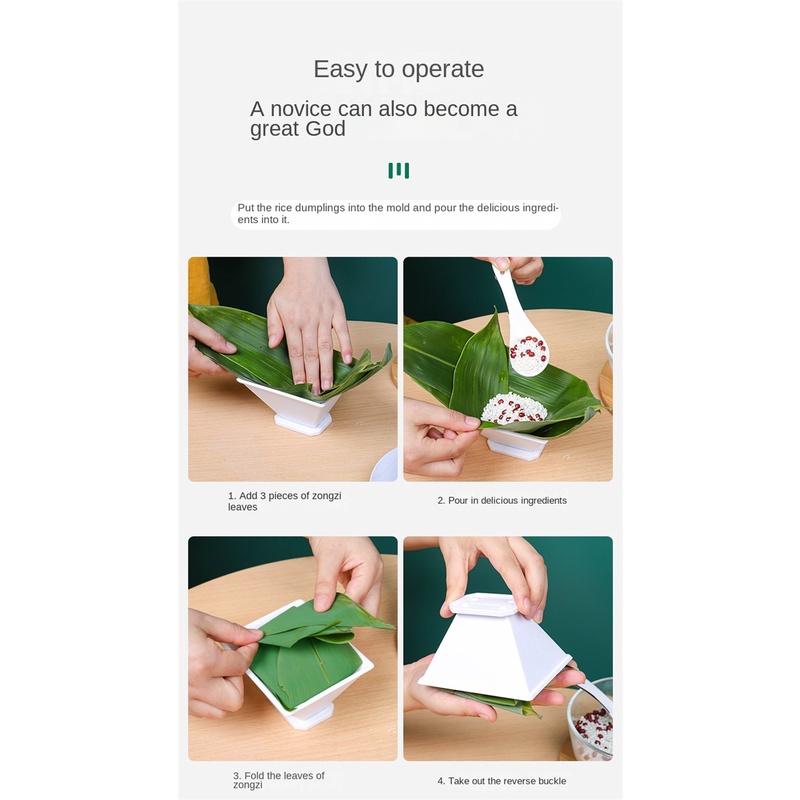 Easy to operate

A novice can also become a great God

Put the rice dumplings into the mold and pour the delicious ingredients into it.

1. Add 3 pieces of zongzi leaves

2. Pour in delicious ingredients

3. Fold the leaves of zongzi

4. Take out the reverse buckle