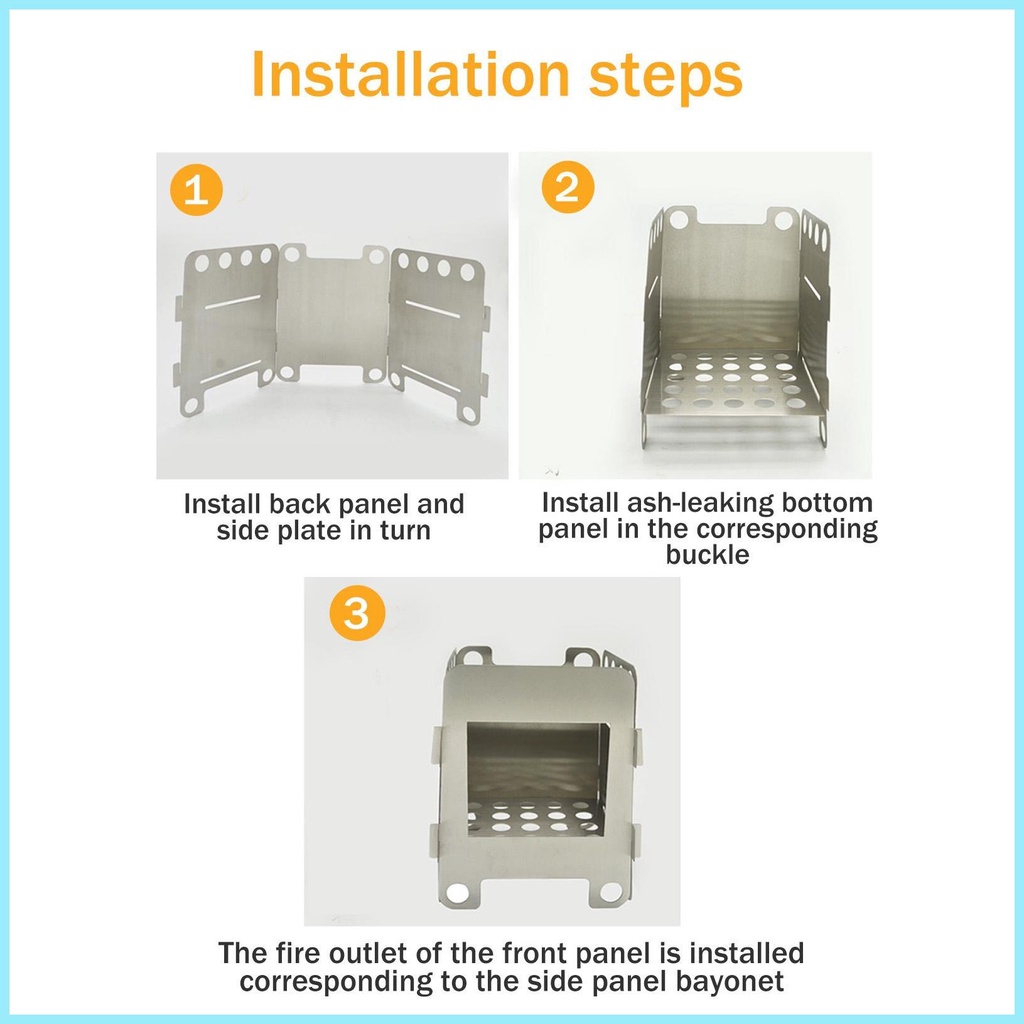 Installation steps

1

Install back panel and side plate in turn

2

Install ash-leaking bottom panel in the corresponding buckle

3

The fire outlet of the front panel is installed corresponding to the side panel bayonet