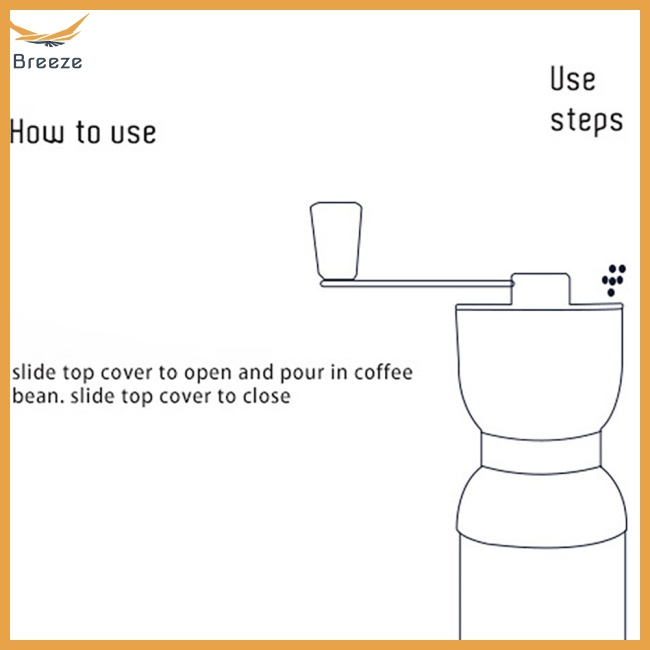 Breeze

Use steps

How to use

slide top cover to open and pour in coffee bean. slide top cover to close