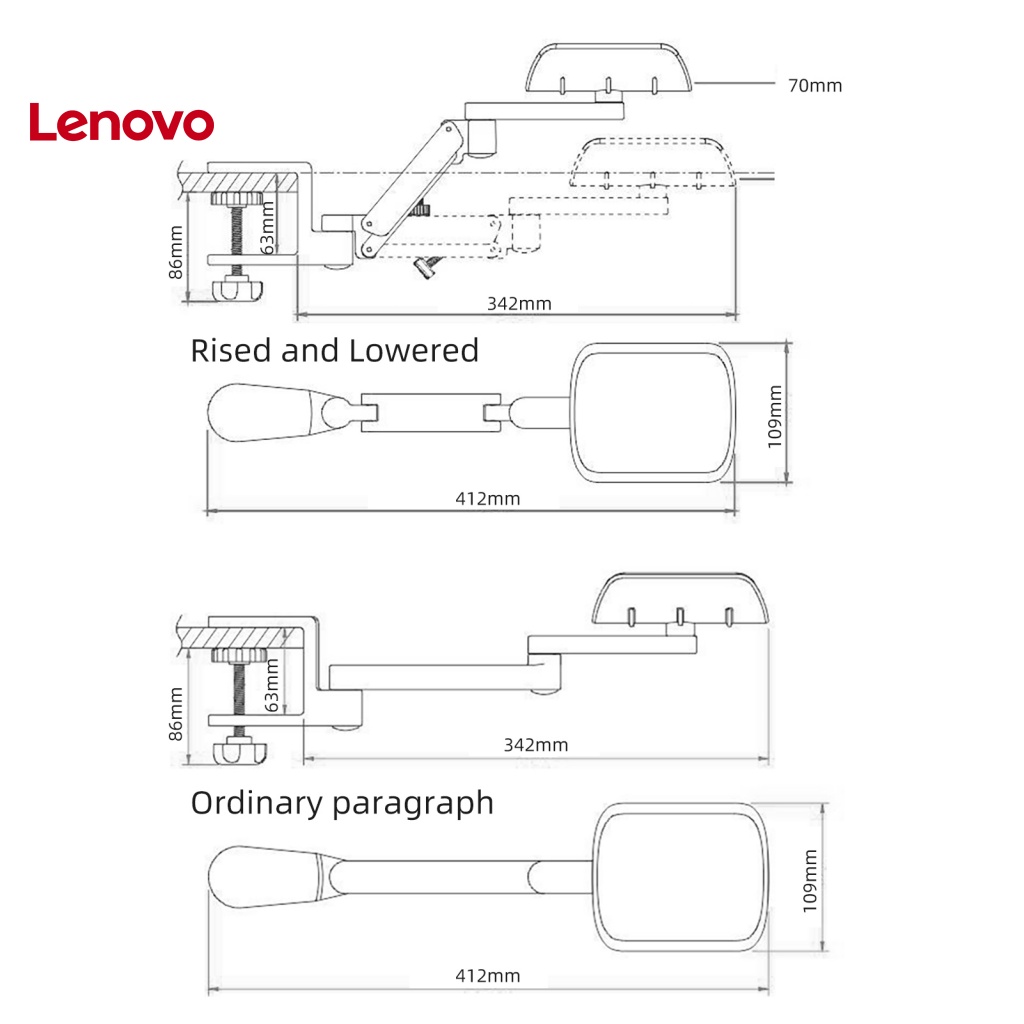 Lenovo

70mm

86mm

63mm

342mm

Rised and Lowered

109mm

412mm

86mm

63mm

342mm

Ordinary paragraph

109mm

412mm