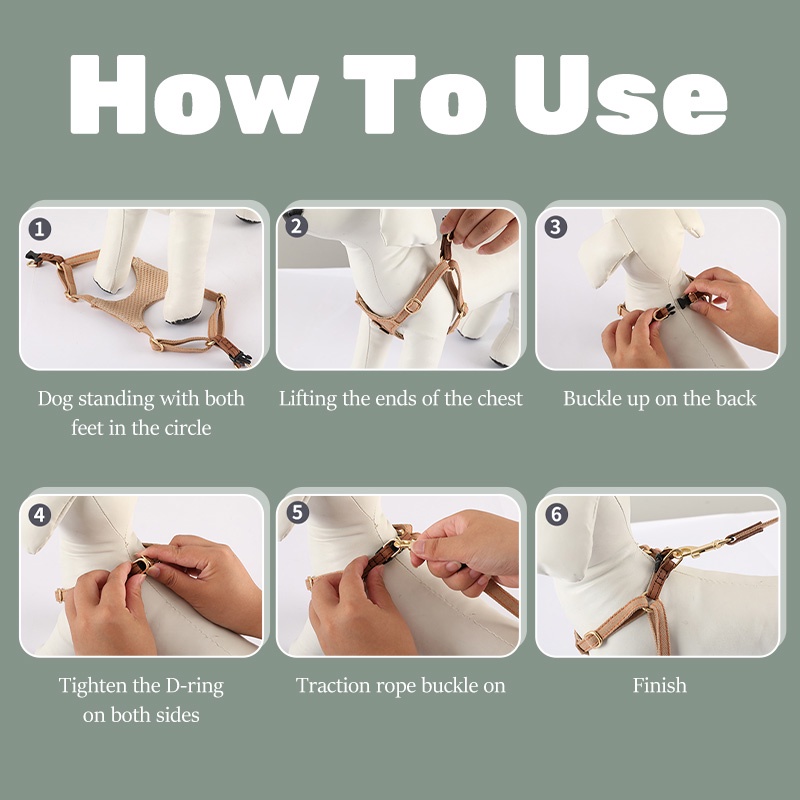 How To Use

1
Dog standing with both feet in the circle

2
Lifting the ends of the chest

3
Buckle up on the back

4
Tighten the D-ring on both sides

5
Traction rope buckle on

6
Finish