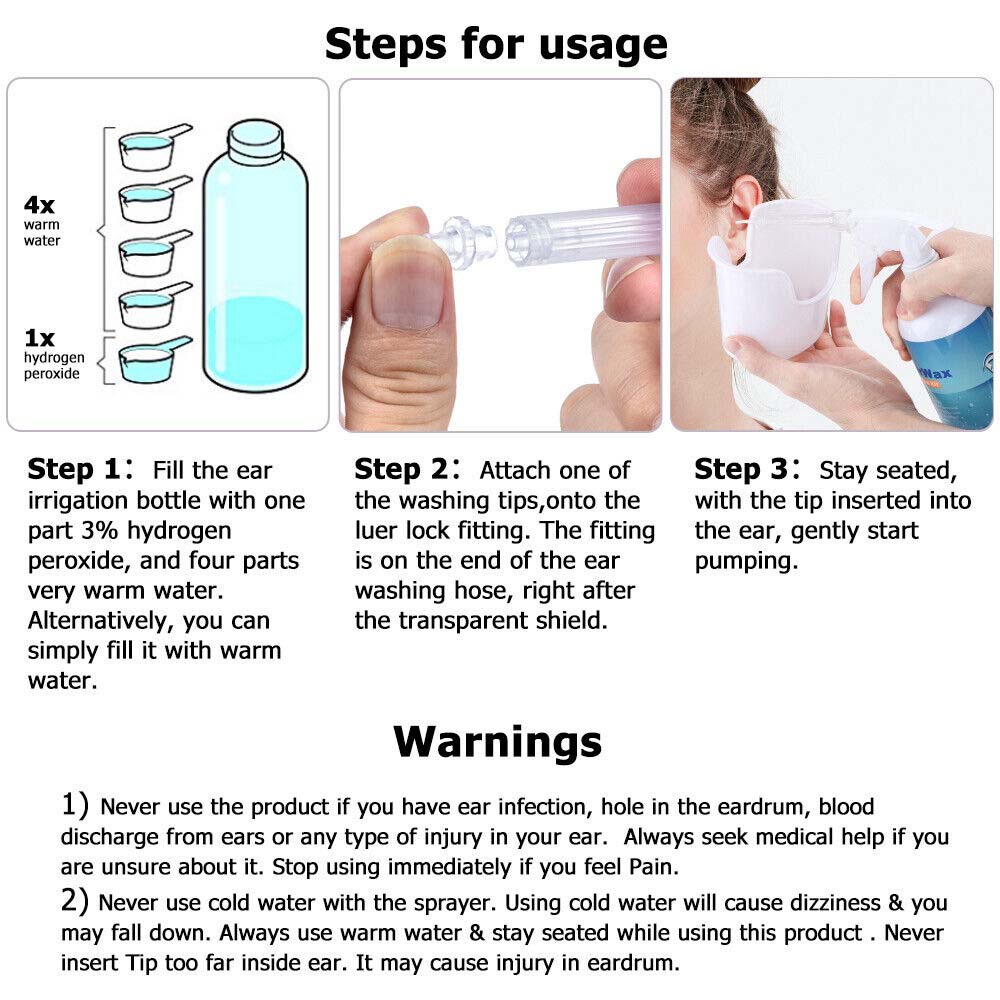 Steps for usage

4x
warm water

1x
hydrogen peroxide

Wax

Step 1: Fill the ear irrigation bottle with one part 3% hydrogen peroxide, and four parts very warm water. Alternatively, you can simply fill it with warm water.

Step 2: Attach one of the washing tips,onto the luer lock fitting. The fitting is on the end of the ear washing hose, right after the transparent shield.

Step 3: Stay seated, with the tip inserted into the ear, gently start pumping.

Warnings

1) Never use the product if you have ear infection, hole in the eardrum, blood discharge from ears or any type of injury in your ear. Always seek medical help if you are unsure about it. Stop using immediately if you feel Pain.

2) Never use cold water with the sprayer. Using cold water will cause dizziness & you may fall down. Always use warm water & stay seated while using this product . Never insert Tip too far inside ear. It may cause injury in eardrum.