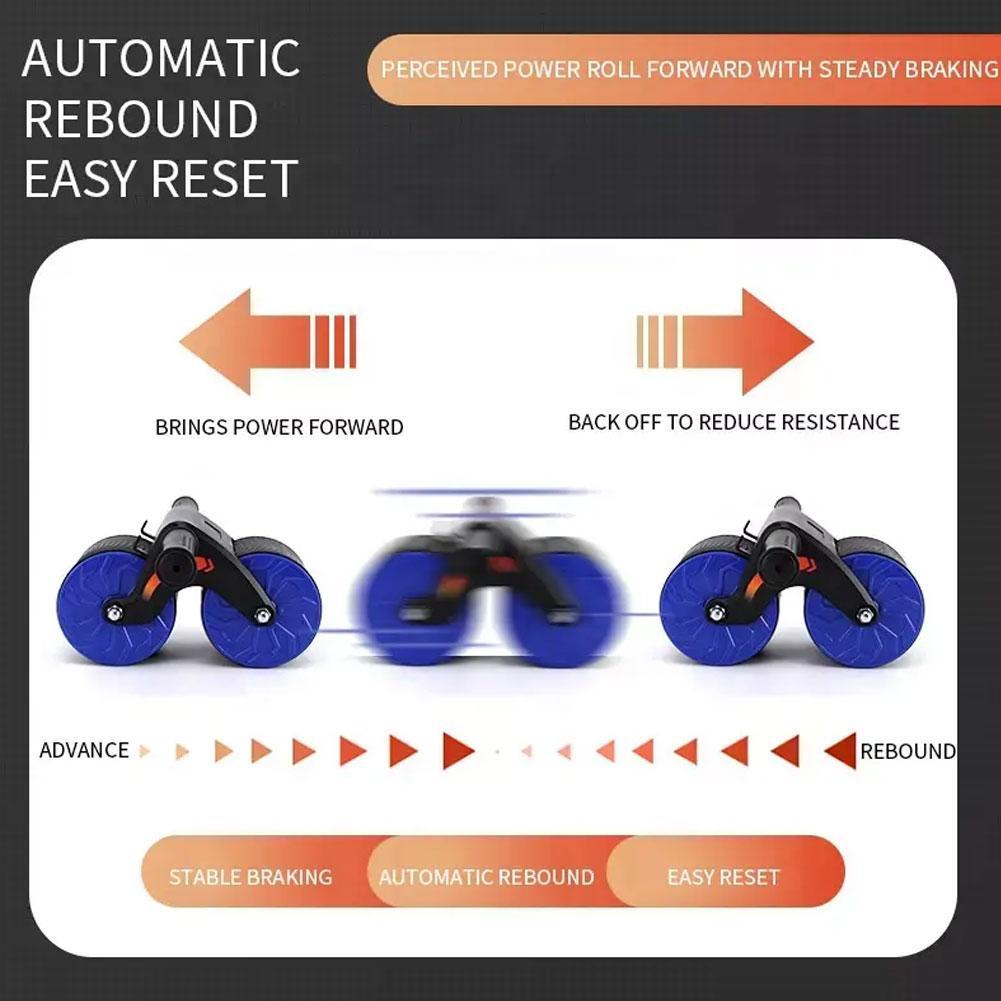 AUTOMATIC REBOUND EASY RESET

PERCEIVED POWER ROLL FORWARD WITH STEADY BRAKING

BRINGS POWER FORWARD

BACK OFF TO REDUCE RESISTANCE

ADVANCE

REBOUND

STABLE BRAKING

AUTOMATIC REBOUND

EASY RESET