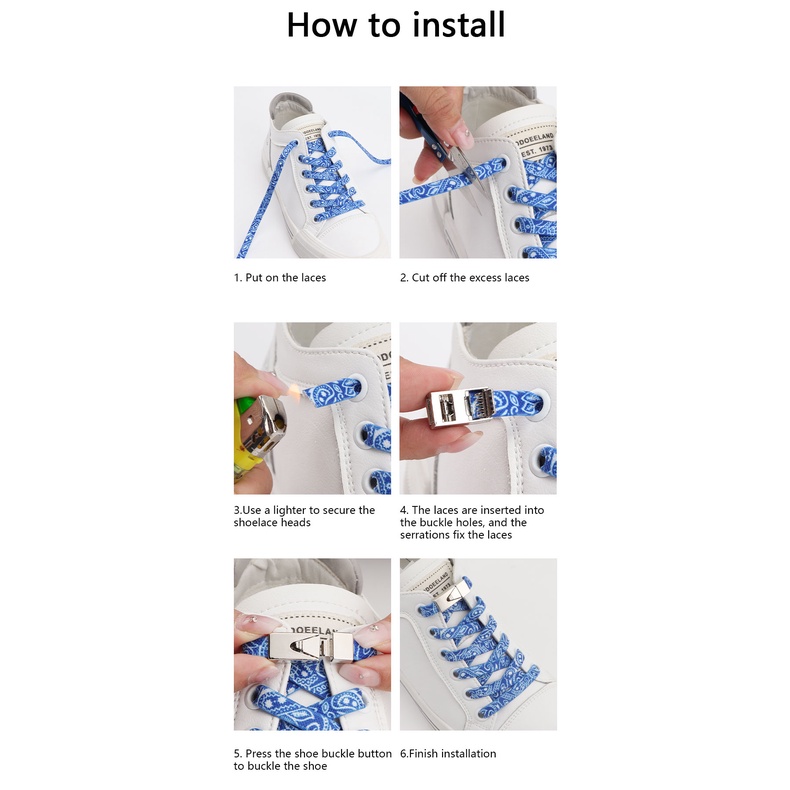 How to install

1. Put on the laces

2. Cut off the excess laces

3.Use a lighter to secure the shoelace heads

4. The laces are inserted into the buckle holes, and the serrations fix the laces

5. Press the shoe buckle button to buckle the shoe

6.Finish installation