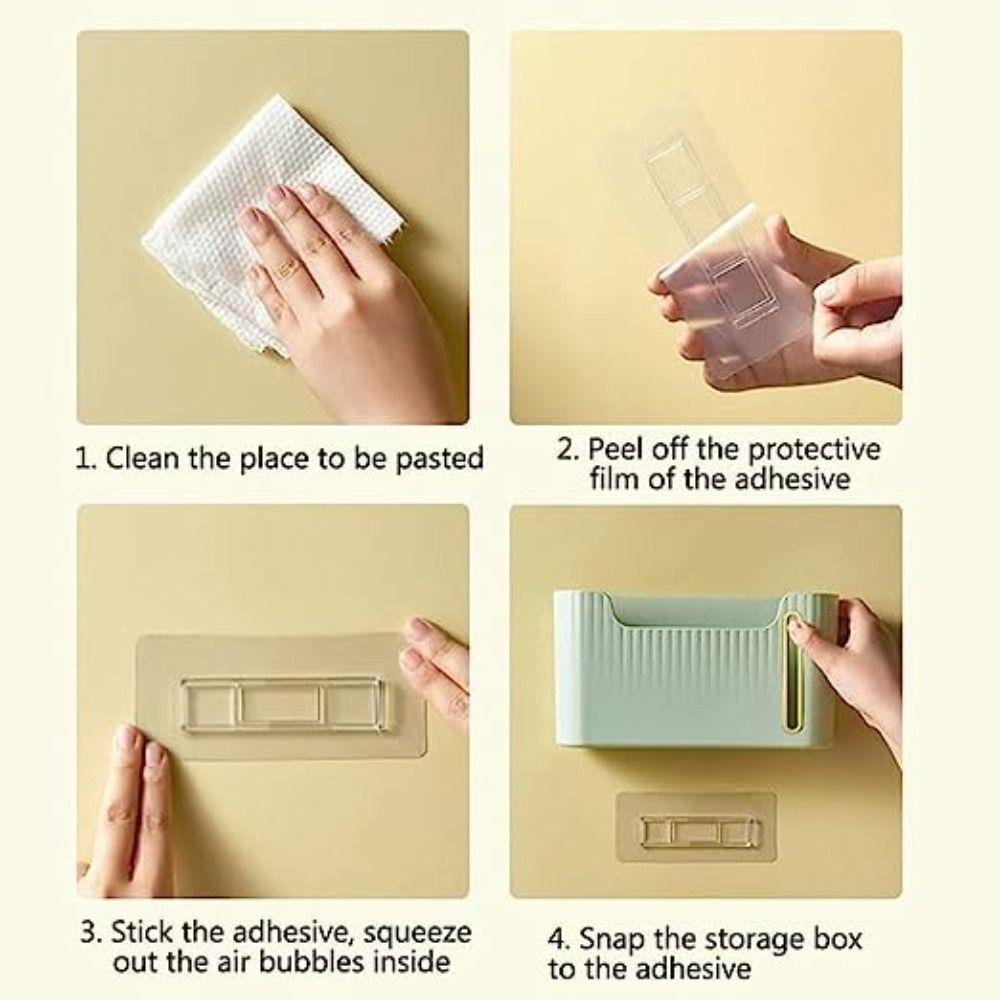 1. Clean the place to be pasted

2. Peel off the protective film of the adhesive

3. Stick the adhesive, squeeze out the air bubbles inside

4. Snap the storage box to the adhesive