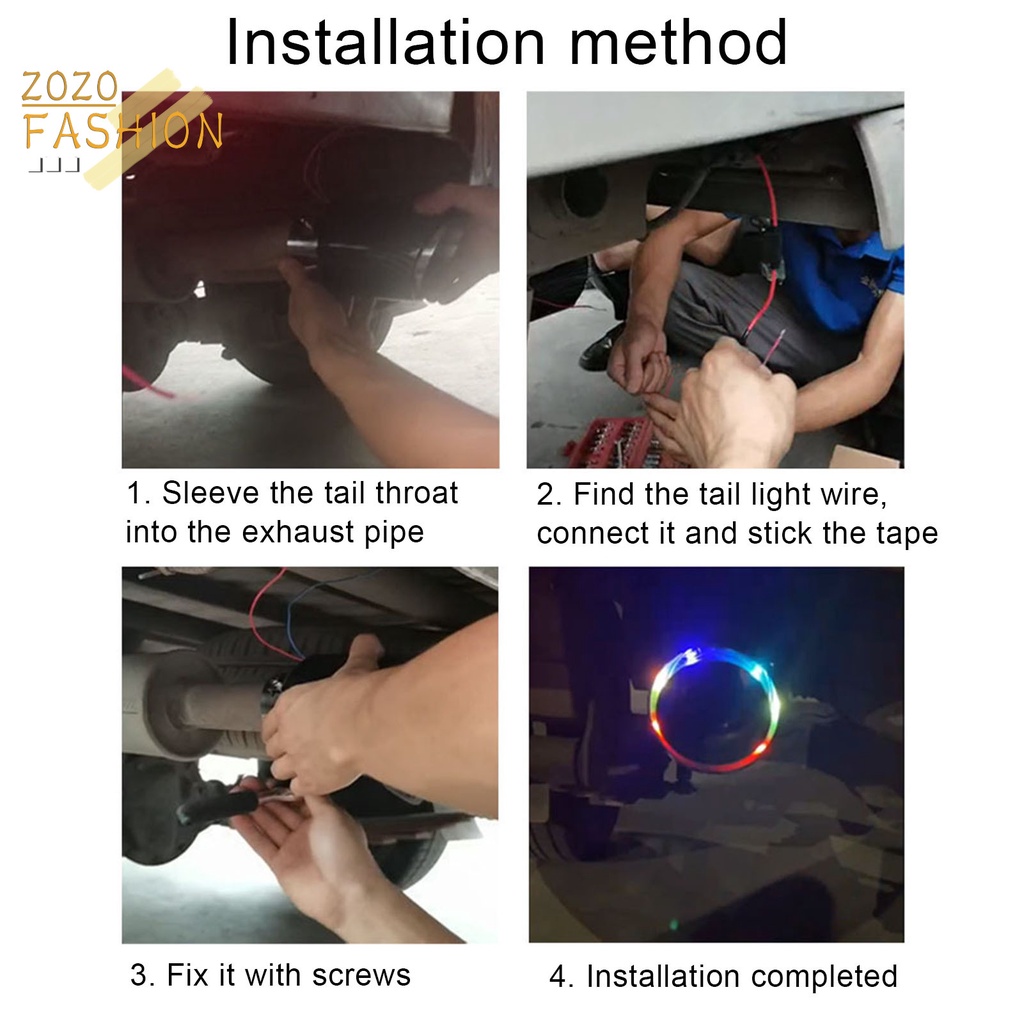 Installation method

ZOZO FASHION

1. Sleeve the tail throat into the exhaust pipe

2. Find the tail light wire, connect it and stick the tape

3. Fix it with screws

4. Installation completed