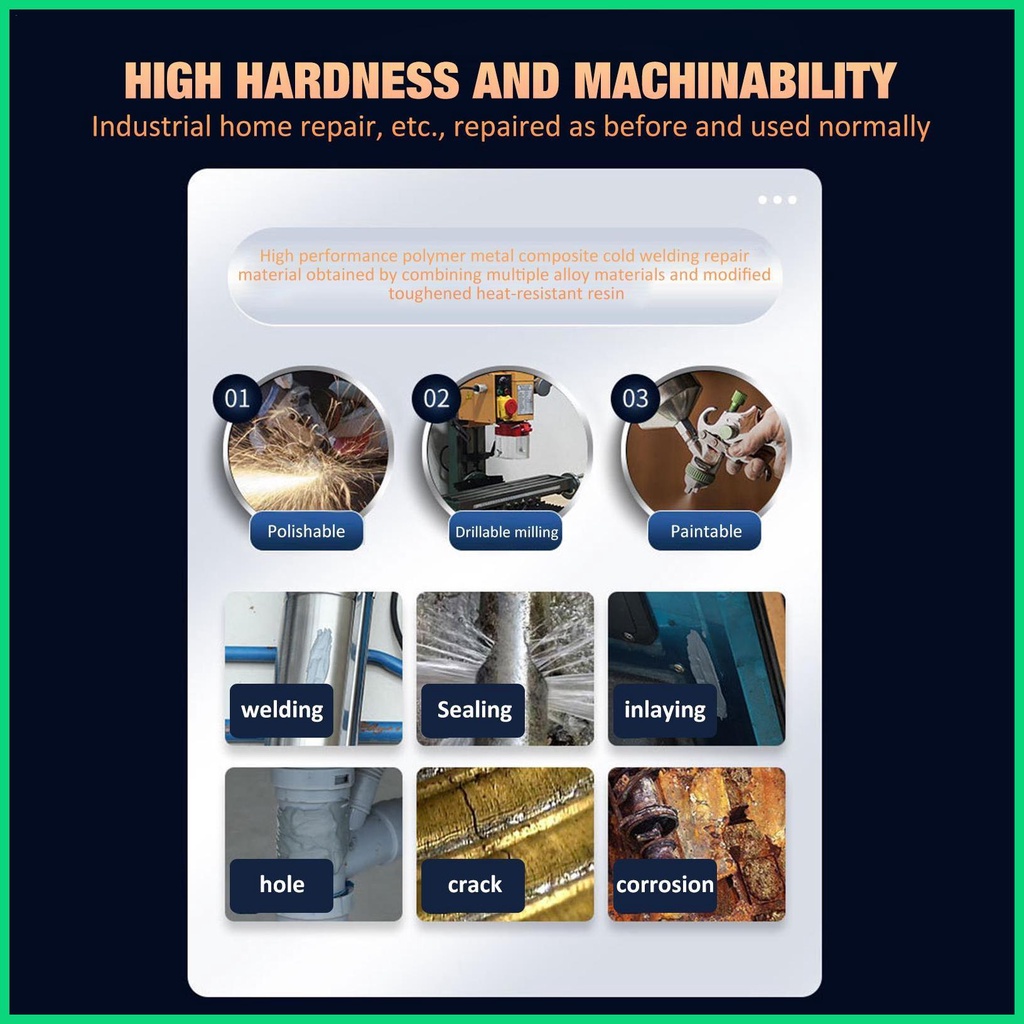 HIGH HARDNESS AND MACHINABILITY
Industrial home repair, etc., repaired as before and used normally

High performance polymer metal composite cold welding repair material obtained by combining multiple alloy materials and modified toughened heat-resistant resin

01
Polishable

02
Drillable milling

03
Paintable

welding
Sealing
inlaying
hole
crack
corrosion