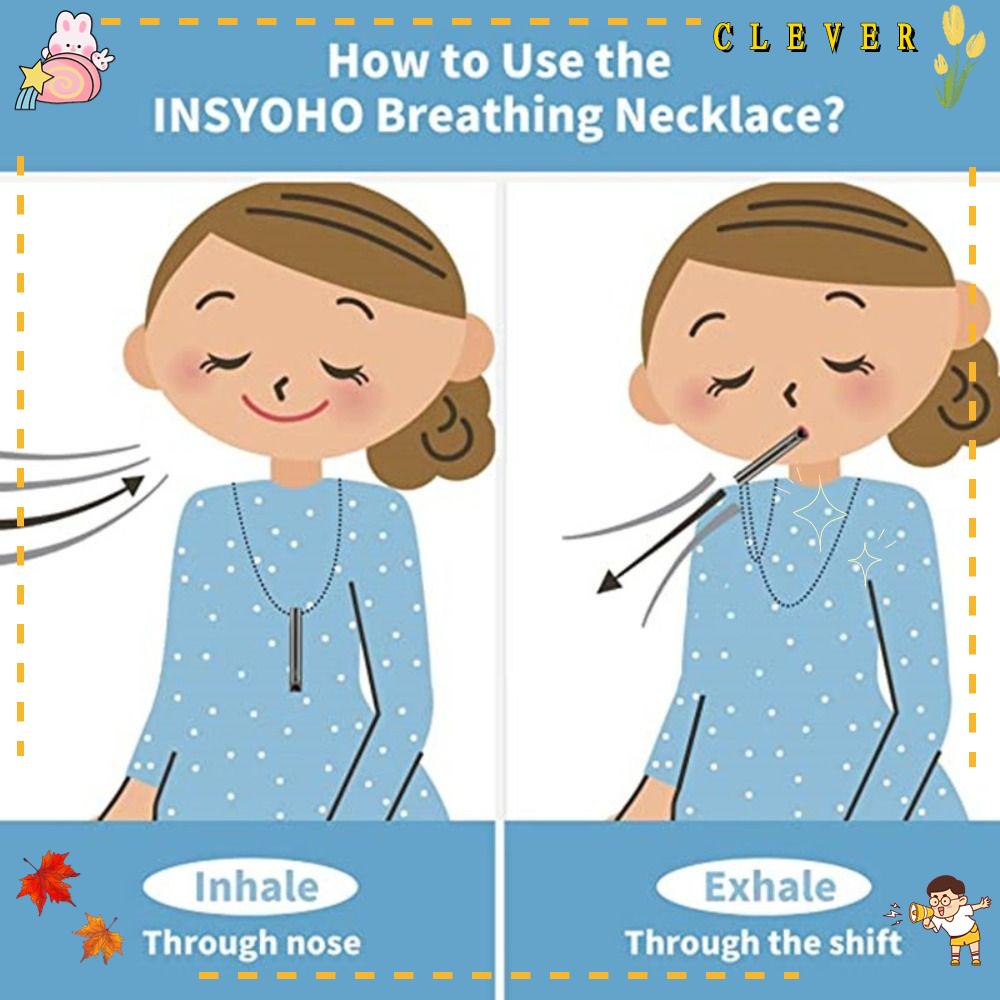 CLEVER

How to Use the INSYOHO Breathing Necklace?

Inhale
Through nose

Exhale
Through the shift