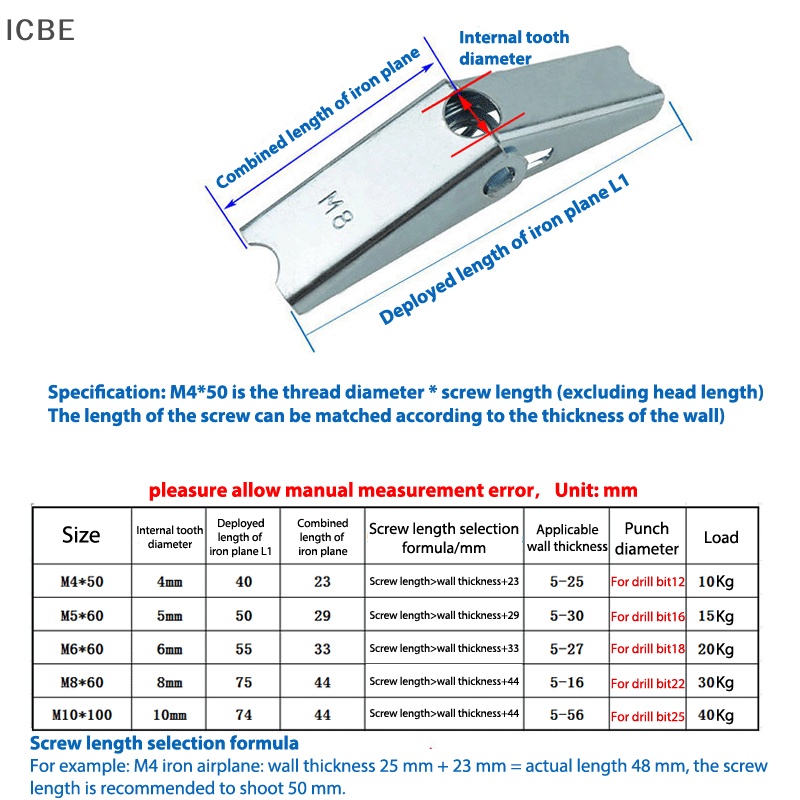 ICBE

Internal tooth diameter

Combined length of iron plane

M8

Deployed length of iron plane L1

Specification: M4*50 is the thread diameter * screw length (excluding head length) The length of the screw can be matched according to the thickness of the wall)

pleasure allow manual measurement error， Unit: mm

| Size | Internal tooth diameter | Deployed length of iron plane L1 | Combined length of iron plane | Screw length selection formula/mm | Applicable wall thickness | Punch diameter | Load |
|---|---|---|---|---|---|---|---|
| M4*50 | 4mm | 40 | 23 | Screw length>wall thickness+23 | 5-25 | For drill bit12 | 10Kg |
| M5*60 | 5mm | 50 | 29 | Screw length>wall thickness+29 | 5-30 | For drill bit16 | 15Kg |
| M6*60 | 6mm | 55 | 33 | Screw length>wall thickness+33 | 5-27 | For drill bit18 | 20Kg |
| M8*60 | 8mm | 75 | 44 | Screw length>wall thickness+44 | 5-16 | For drill bit22 | 30Kg |
| M10*100 | 10mm | 74 | 44 | Screw length>wall thickness+44 | 5-56 | For drill bit25 | 40Kg |

Screw length selection formula
For example: M4 iron airplane: wall thickness 25 mm + 23 mm = actual length 48 mm, the screw length is recommended to shoot 50 mm.