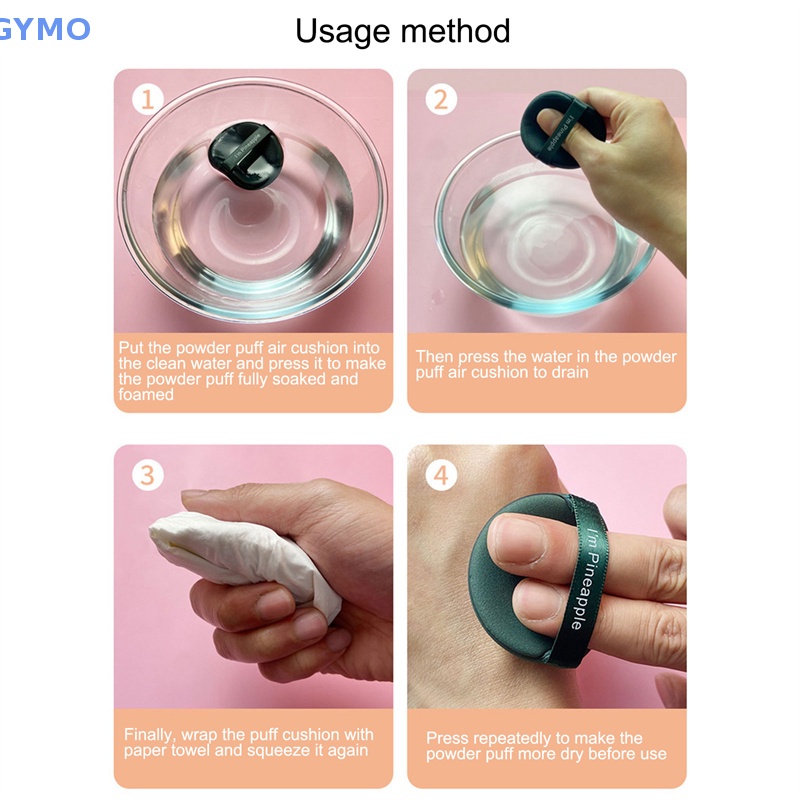 GYMO

Usage method

1

I'm Pineapple

Put the powder puff air cushion into the clean water and press it to make the powder puff fully soaked and foamed

2

I'm Pineapple

Then press the water in the powder puff air cushion to drain

3

Finally, wrap the puff cushion with paper towel and squeeze it again

4

I'm Pineapple

Press repeatedly to make the powder puff more dry before use