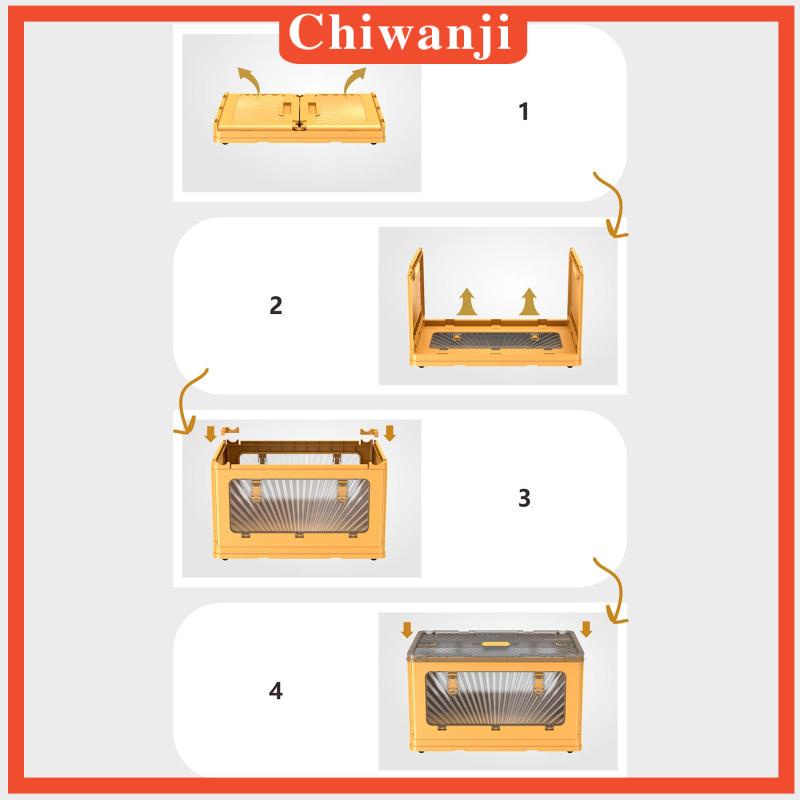 Chiwanji

1

2

3

4