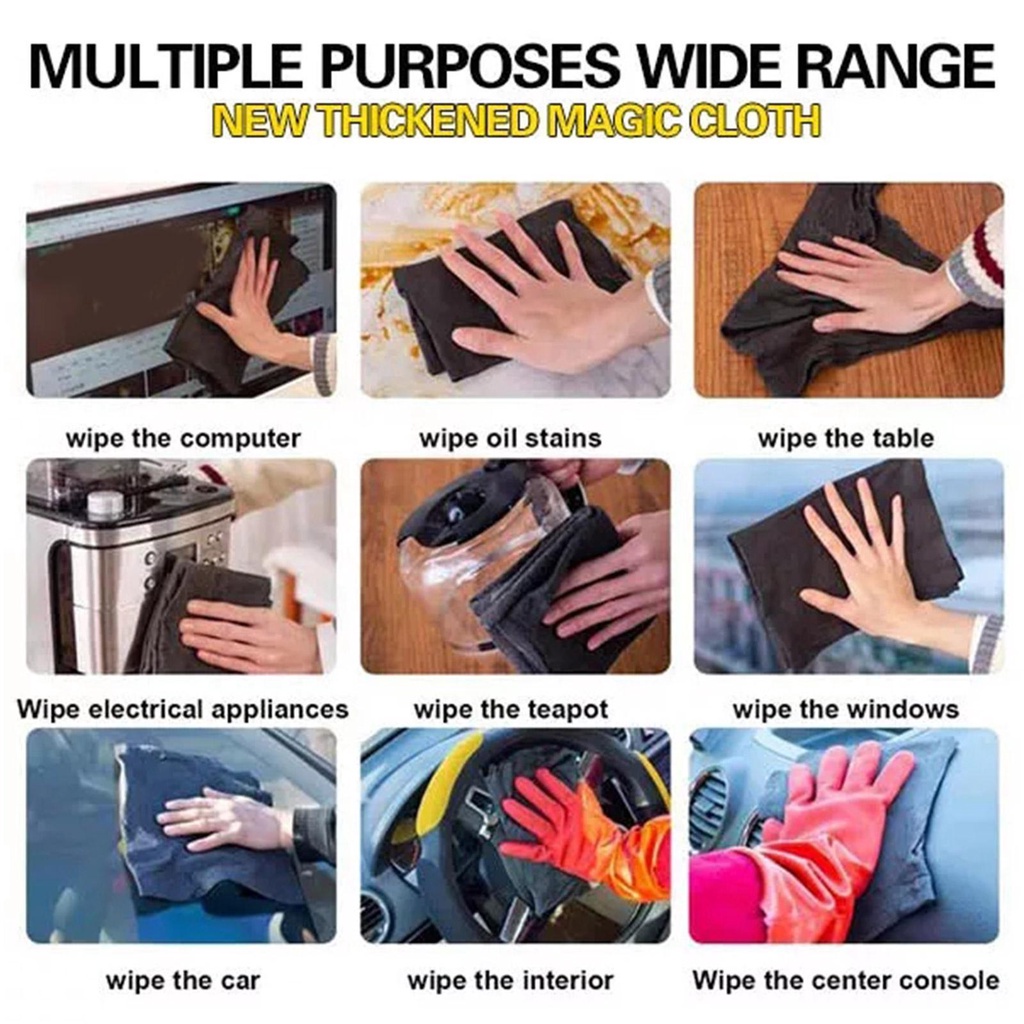 MULTIPLE PURPOSES WIDE RANGE
NEW THICKENED MAGIC CLOTH

wipe the computer

wipe oil stains

wipe the table

Wipe electrical appliances

wipe the teapot

wipe the windows

wipe the car

wipe the interior

Wipe the center console