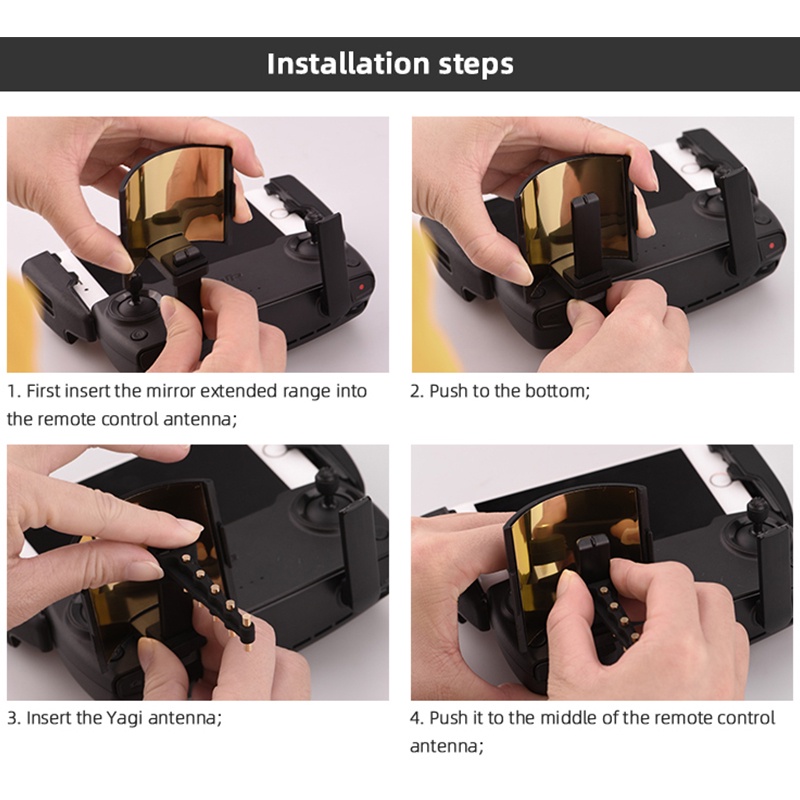 Installation steps

1. First insert the mirror extended range into the remote control antenna;

2. Push to the bottom;

3. Insert the Yagi antenna;

4. Push it to the middle of the remote control antenna;