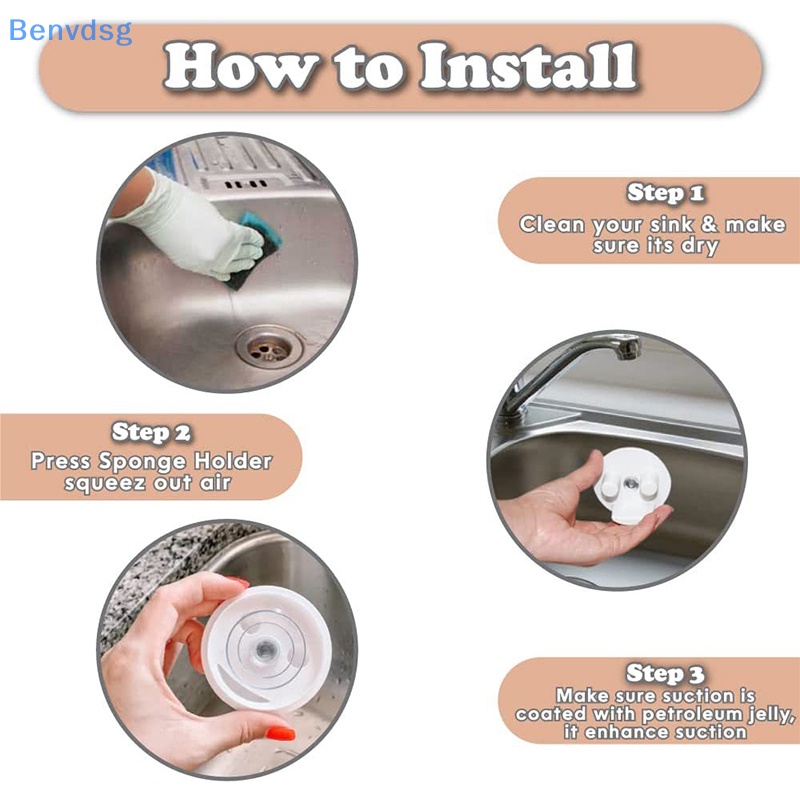 Benvdsg

How to Install

Step 1
Clean your sink & make sure its dry

Step 2
Press Sponge Holder squeez out air

Step 3
Make sure suction is coated with petroleum jelly, it enhance suction