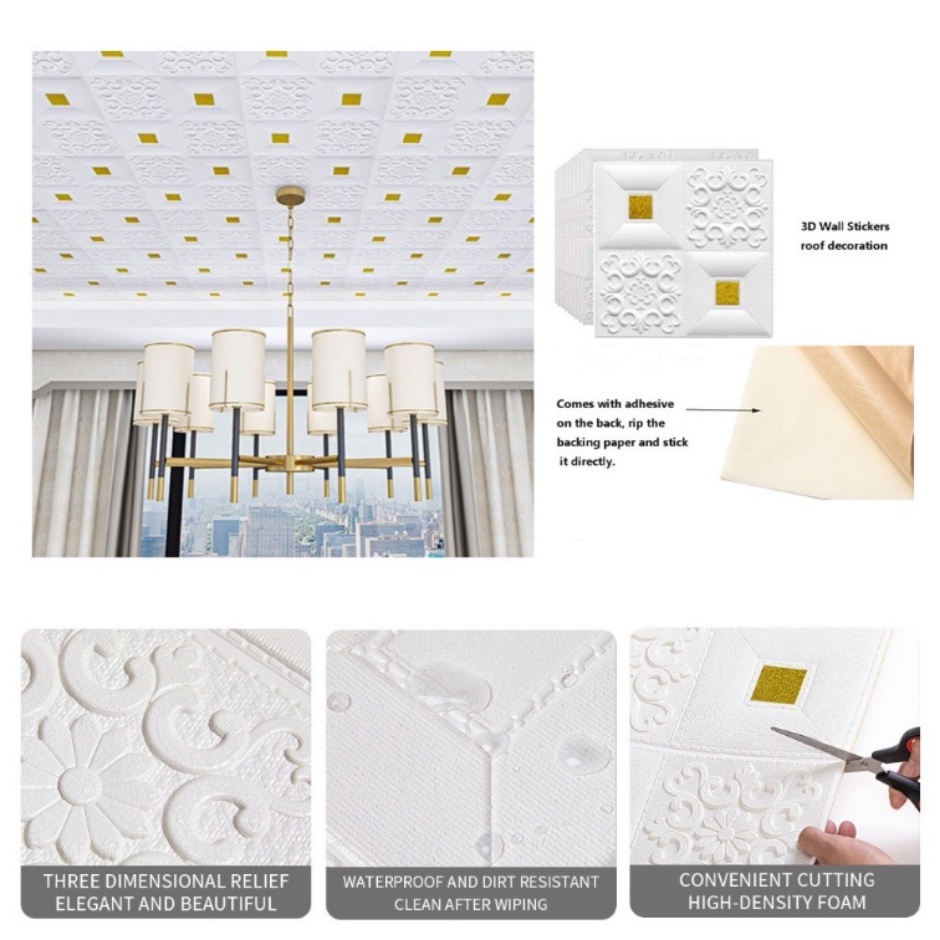 3D Wall Stickers
roof decoration

Comes with adhesive on the back, rip the backing paper and stick it directly.

THREE DIMENSIONAL RELIEF
ELEGANT AND BEAUTIFUL

WATERPROOF AND DIRT RESISTANT
CLEAN AFTER WIPING

CONVENIENT CUTTING
HIGH-DENSITY FOAM