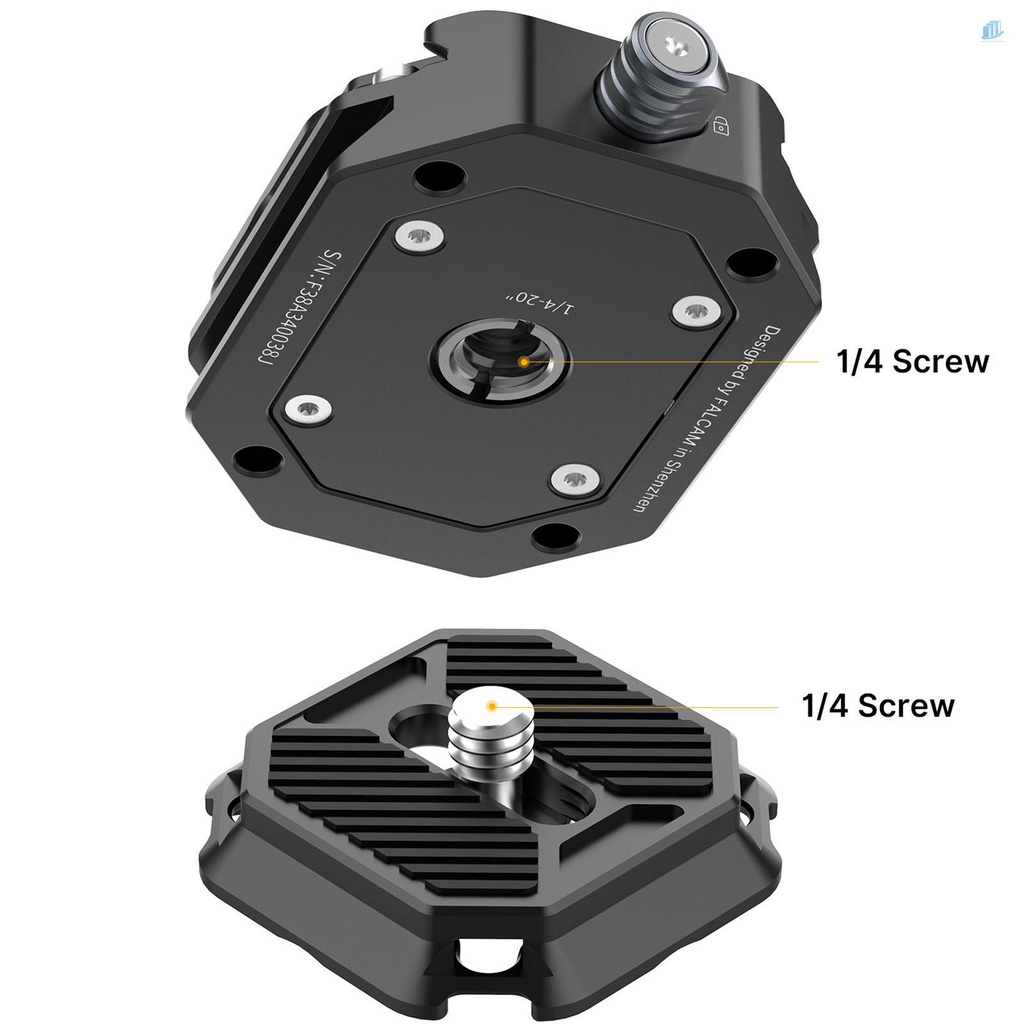 S/N:F38A340038J

1/4-20"

Designed by FALCAM in Shenzhen

1/4 Screw

1/4 Screw