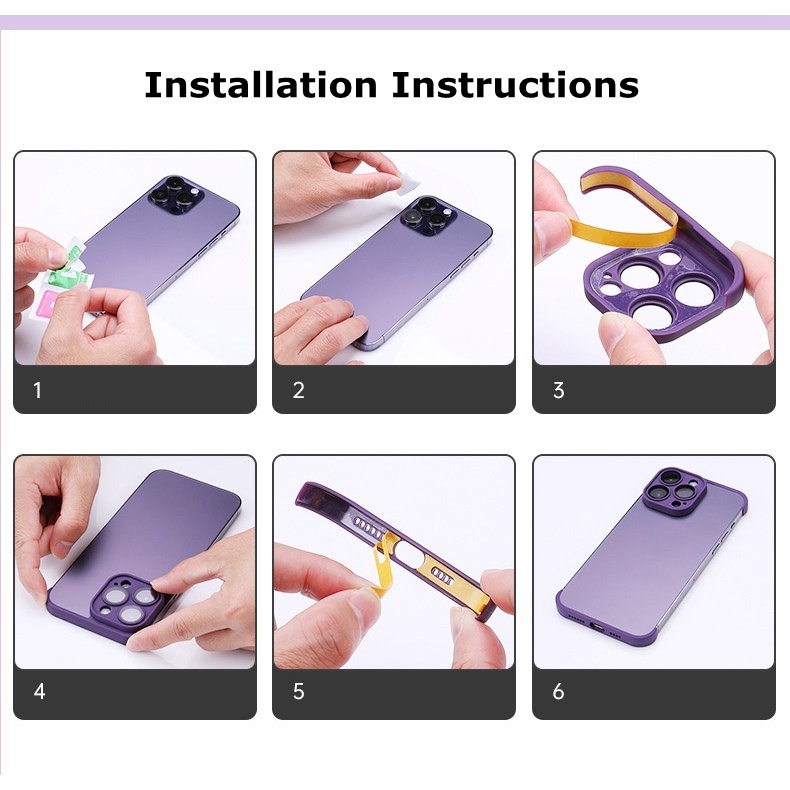 Installation Instructions

1

2

3

4

5

6