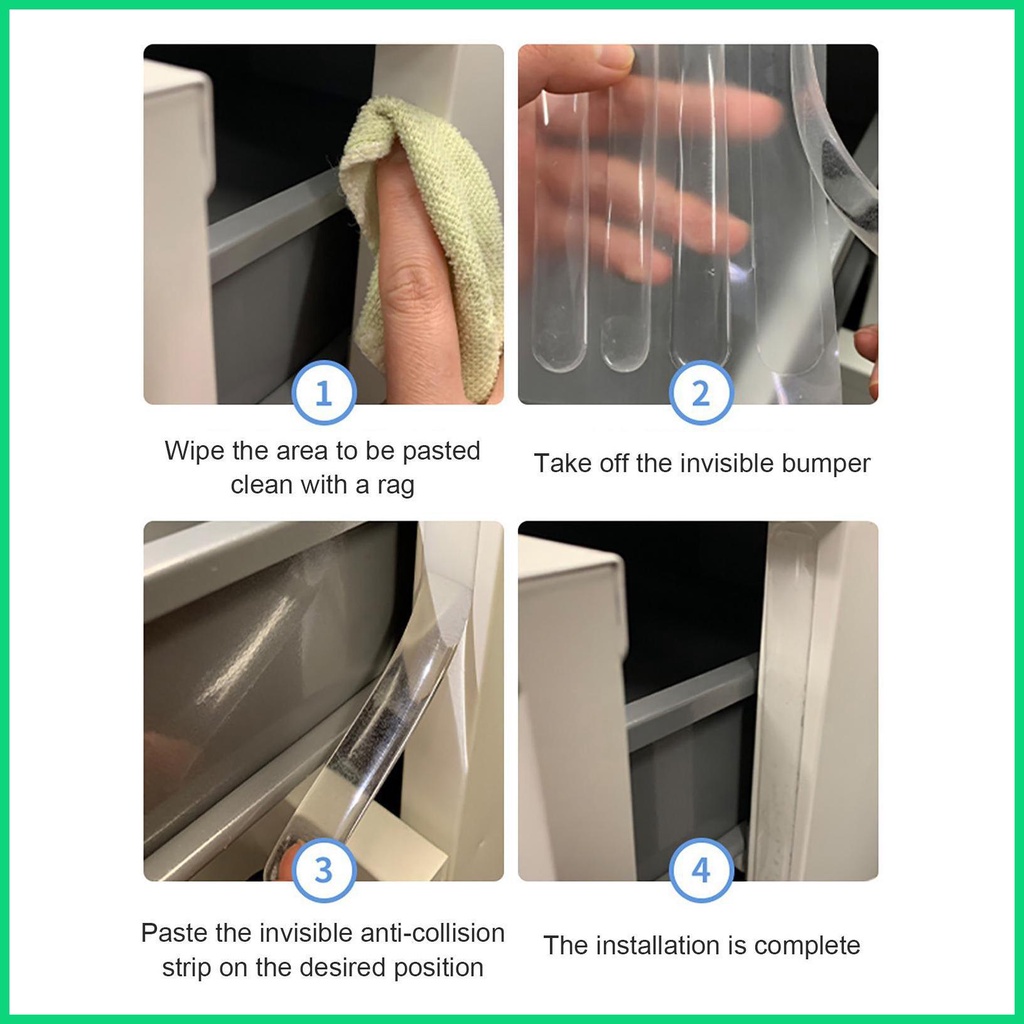 1

Wipe the area to be pasted clean with a rag

2

Take off the invisible bumper

3

Paste the invisible anti-collision strip on the desired position

4

The installation is complete