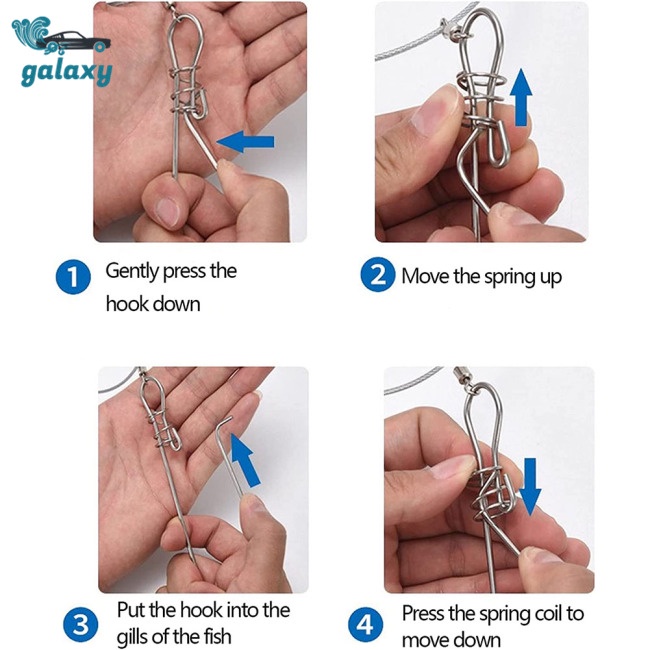 galaxy

1 Gently press the hook down

2 Move the spring up

3 Put the hook into the gills of the fish

4 Press the spring coil to move down