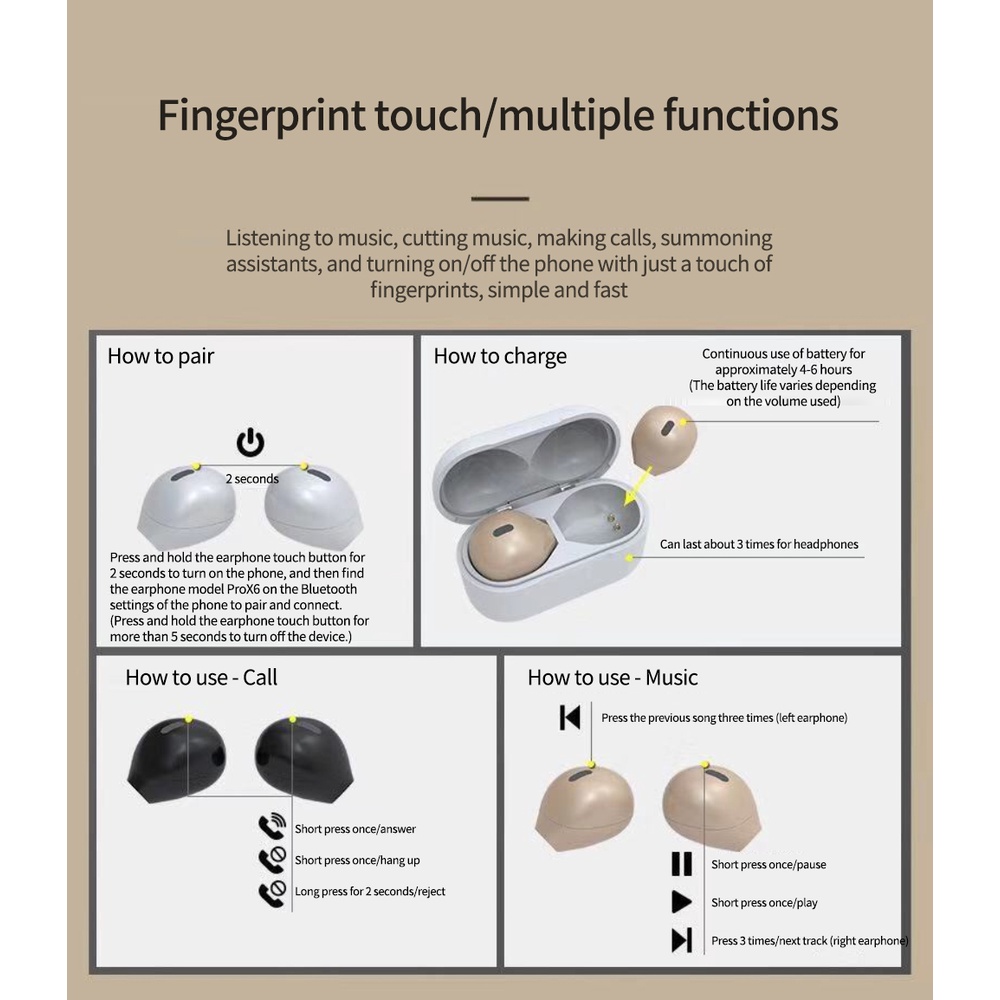 Fingerprint touch/multiple functions

Listening to music, cutting music, making calls, summoning assistants, and turning on/off the phone with just a touch of fingerprints, simple and fast

How to pair

2 seconds

Press and hold the earphone touch button for 2 seconds to turn on the phone, and then find the earphone model ProX6 on the Bluetooth settings of the phone to pair and connect. (Press and hold the earphone touch button for more than 5 seconds to turn off the device.)

How to charge

Continuous use of battery for approximately 4-6 hours (The battery life varies depending on the volume used)

Can last about 3 times for headphones

How to use - Call

Short press once/answer

Short press once/hang up

Long press for 2 seconds/reject

How to use - Music

Press the previous song three times (left earphone)

Short press once/pause

Short press once/play

Press 3 times/next track (right earphone)