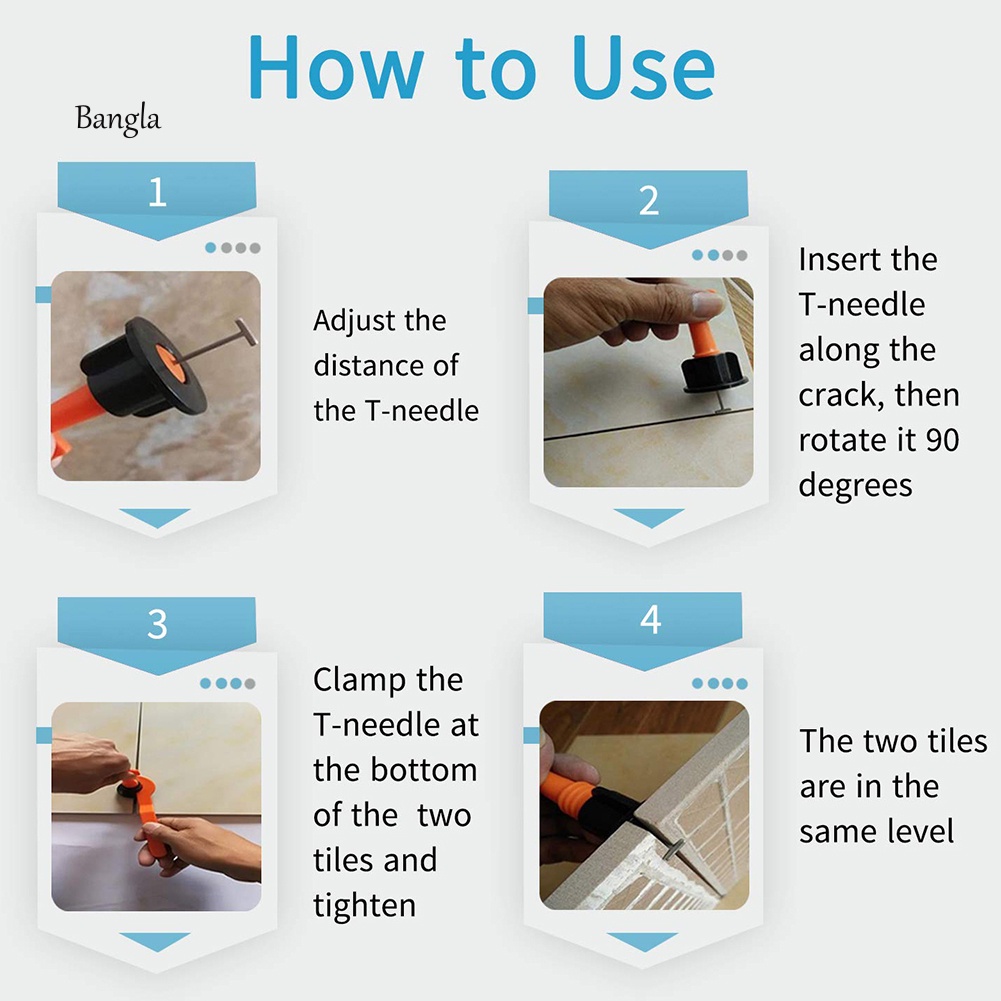 How to Use

Bangla

1

Adjust the distance of the T-needle

2

Insert the T-needle along the crack, then rotate it 90 degrees

3

Clamp the T-needle at the bottom of the two tiles and tighten

4

The two tiles are in the same level