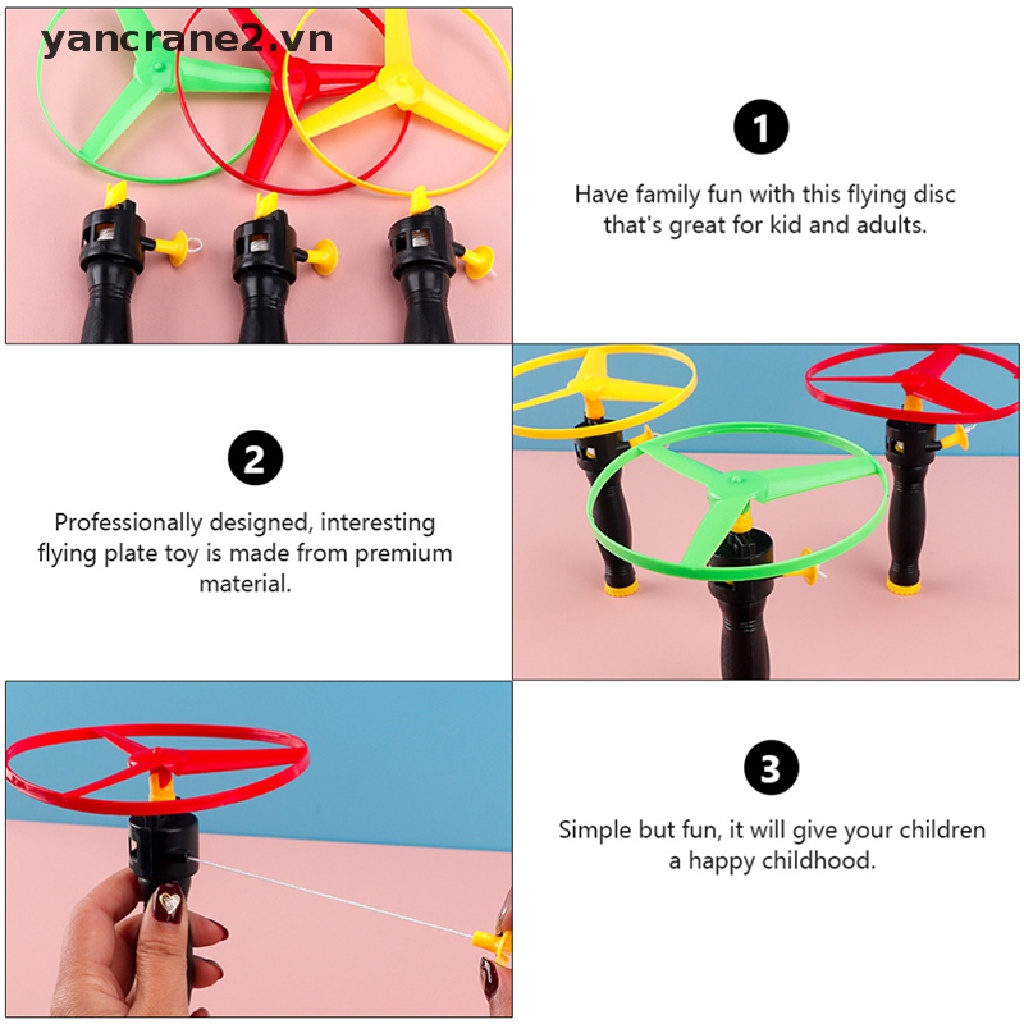 yancrane2.vn

1

Have family fun with this flying disc that's great for kid and adults.

2

Professionally designed, interesting flying plate toy is made from premium material.

3

Simple but fun, it will give your children a happy childhood.