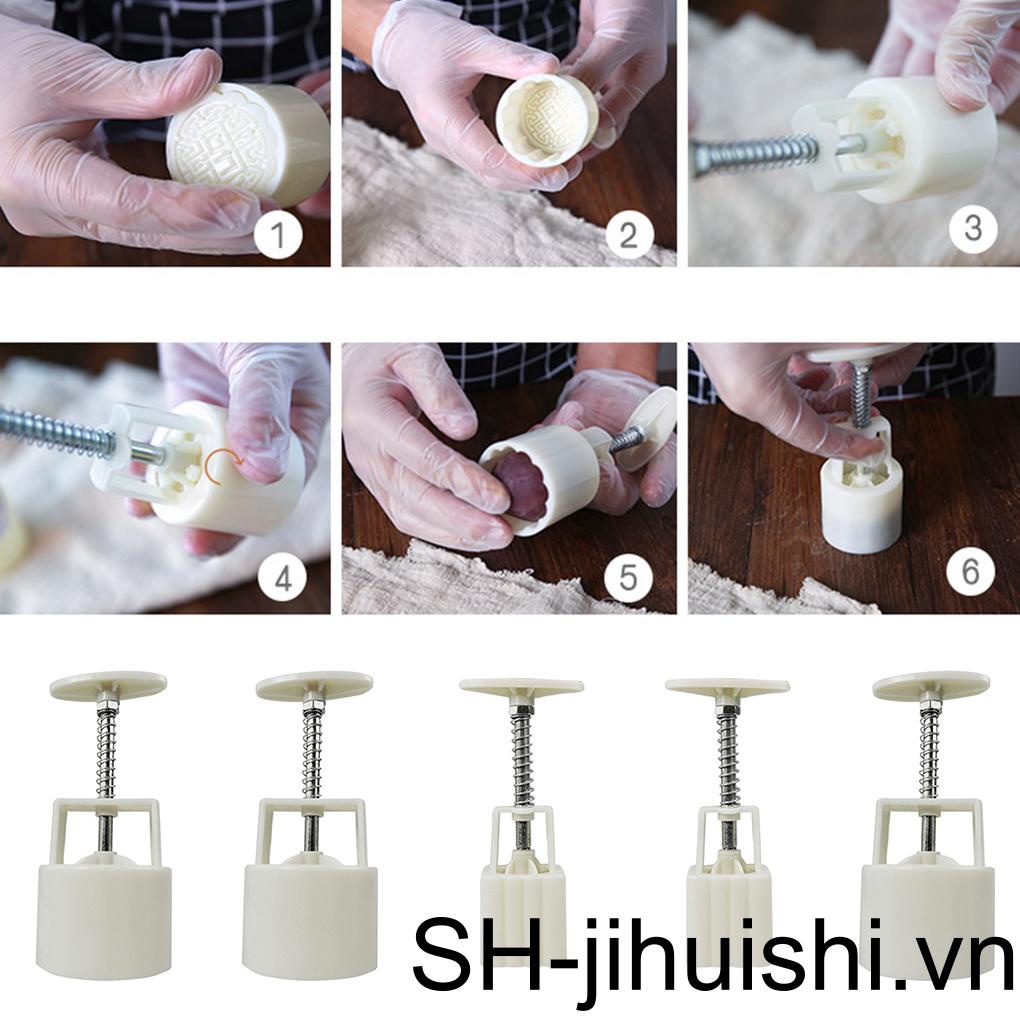 1
2
3
4
5
6
SH-jihuishi.vn