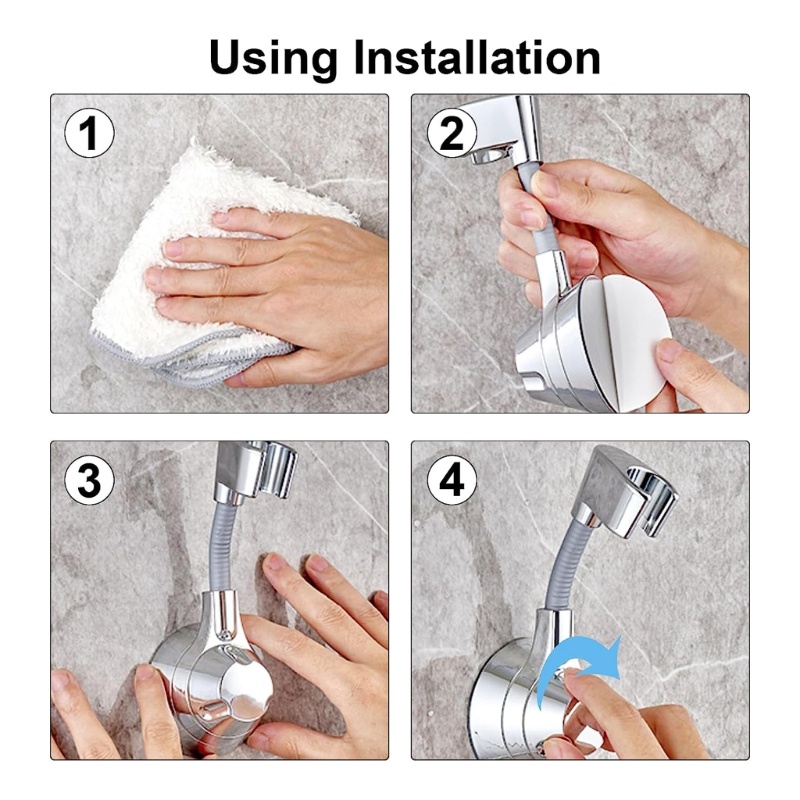 Using Installation

1

2

3

4