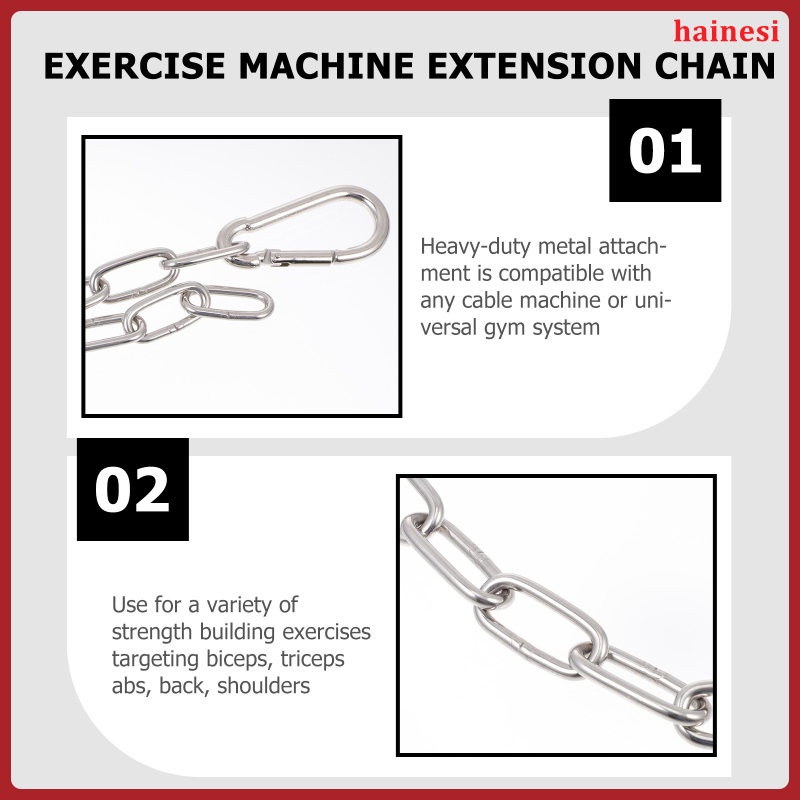 hainesi

EXERCISE MACHINE EXTENSION CHAIN

01

Heavy-duty metal attachment is compatible with any cable machine or universal gym system

02

Use for a variety of strength building exercises targeting biceps, triceps abs, back, shoulders