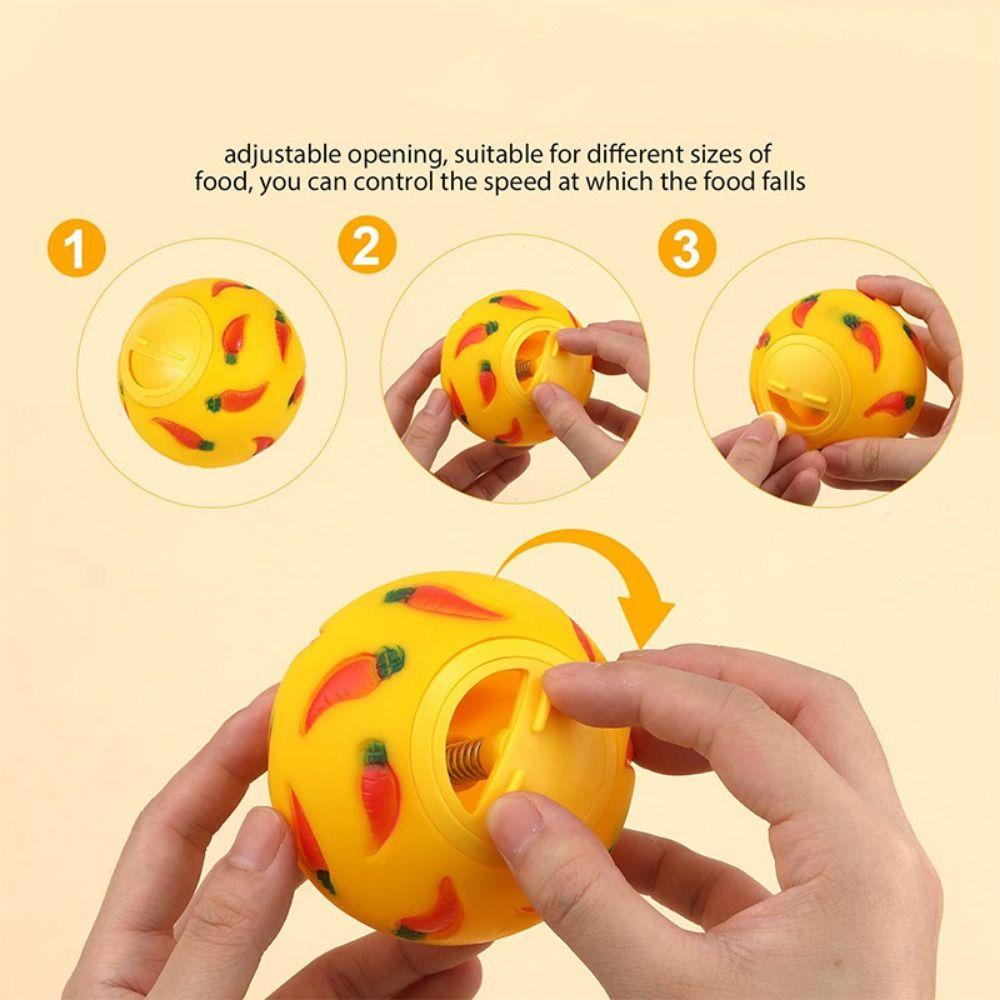 adjustable opening, suitable for different sizes of food, you can control the speed at which the food falls

1

2

3