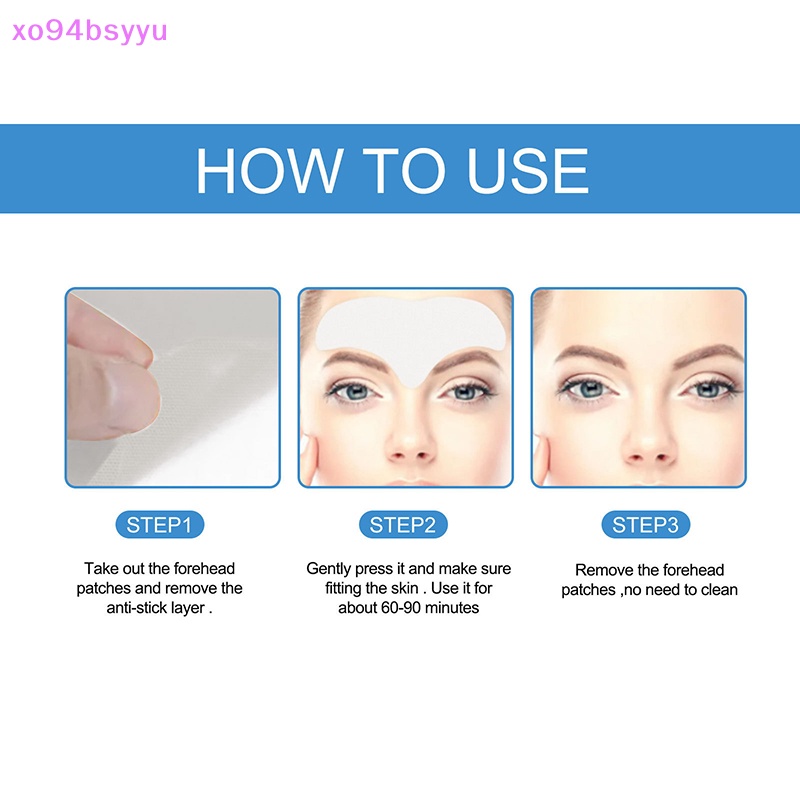 xo94bsyyu

HOW TO USE

STEP1

Take out the forehead patches and remove the anti-stick layer .

STEP2

Gently press it and make sure fitting the skin . Use it for about 60-90 minutes

STEP3

Remove the forehead patches ,no need to clean