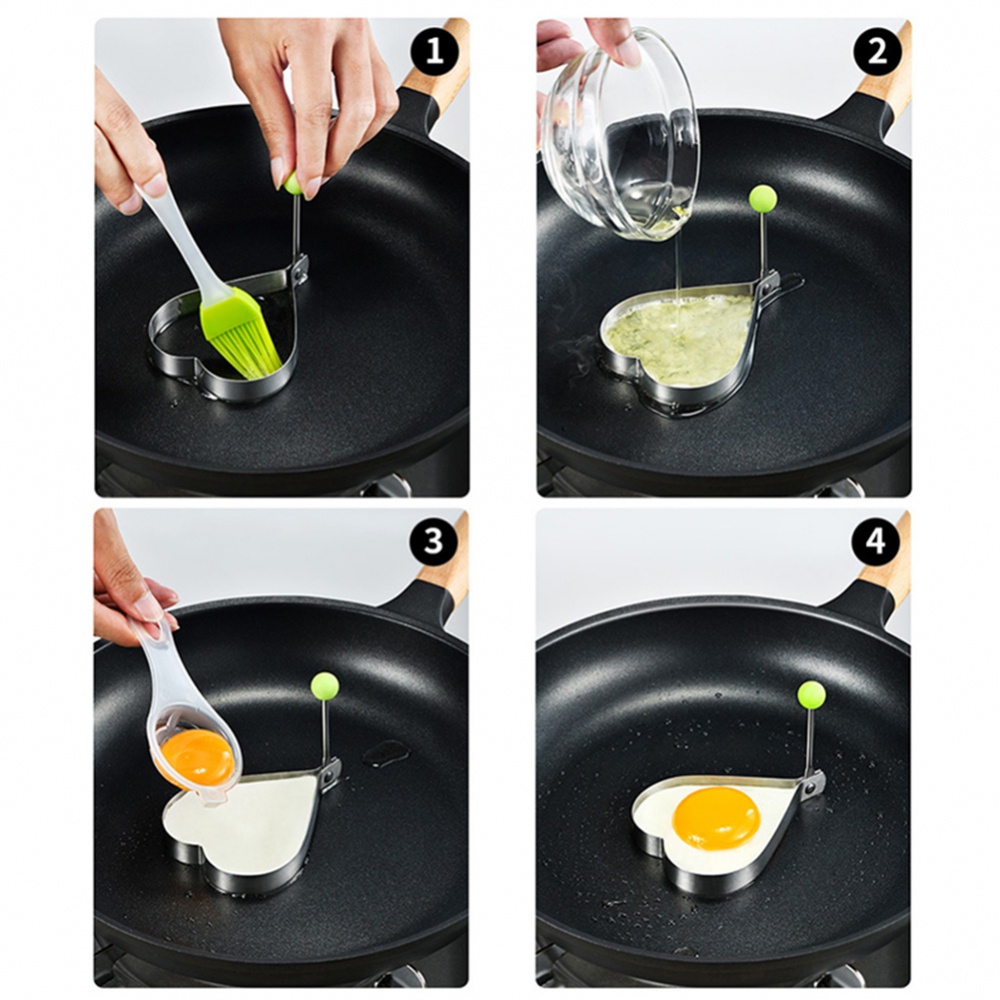 1
2
3
4