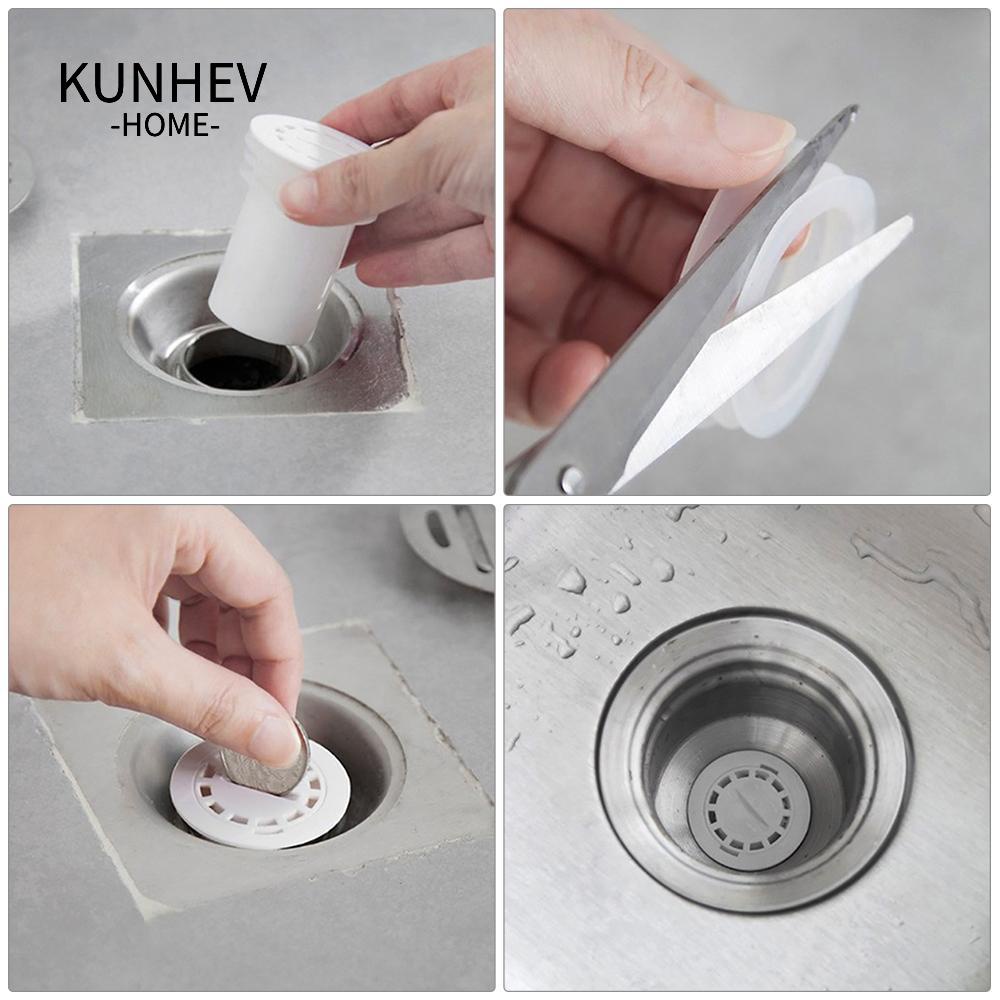 KUNHEV
-HOME-