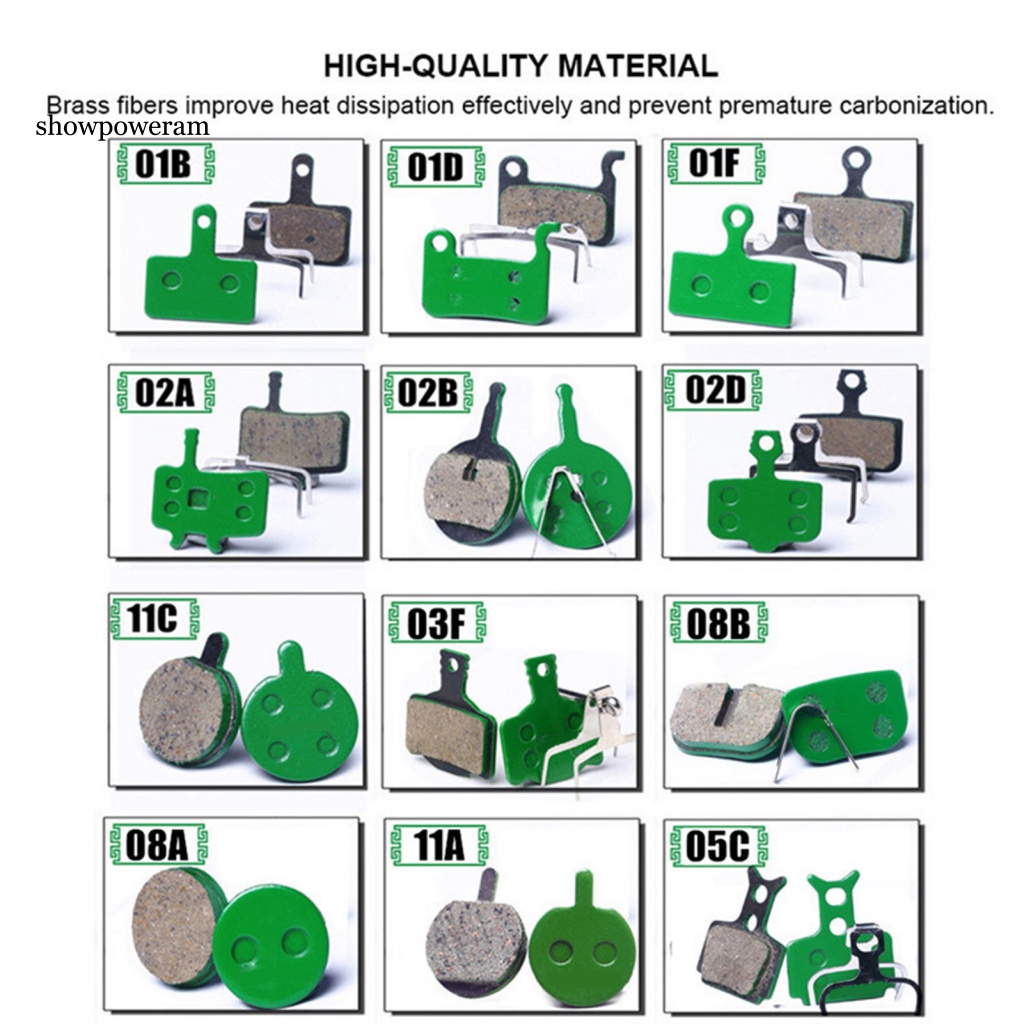 HIGH-QUALITY MATERIAL

Brass fibers improve heat dissipation effectively and prevent premature carbonization.

showpoweram

01B

01D

01F

02A

02B

02D

11C

03F

08B

08A

11A

05C