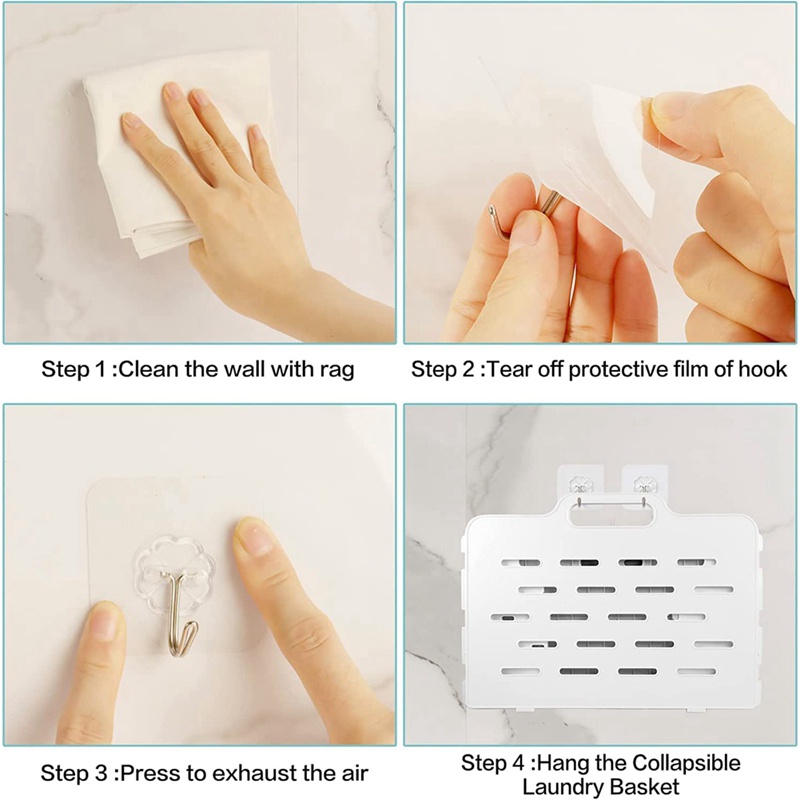 Step 1 :Clean the wall with rag

Step 2 :Tear off protective film of hook

Step 3 :Press to exhaust the air

Step 4 :Hang the Collapsible Laundry Basket