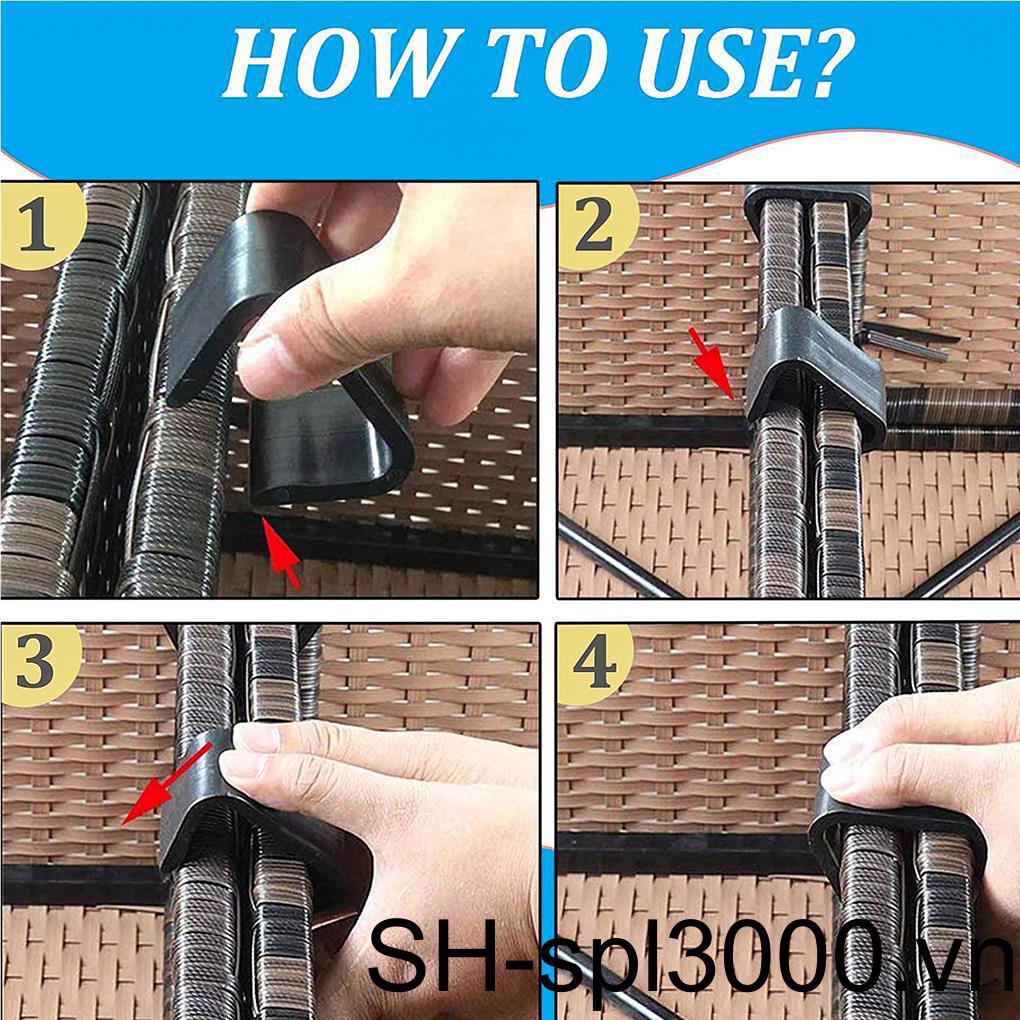 HOW TO USE?

1

2

3

4

SH-spl3000.vn