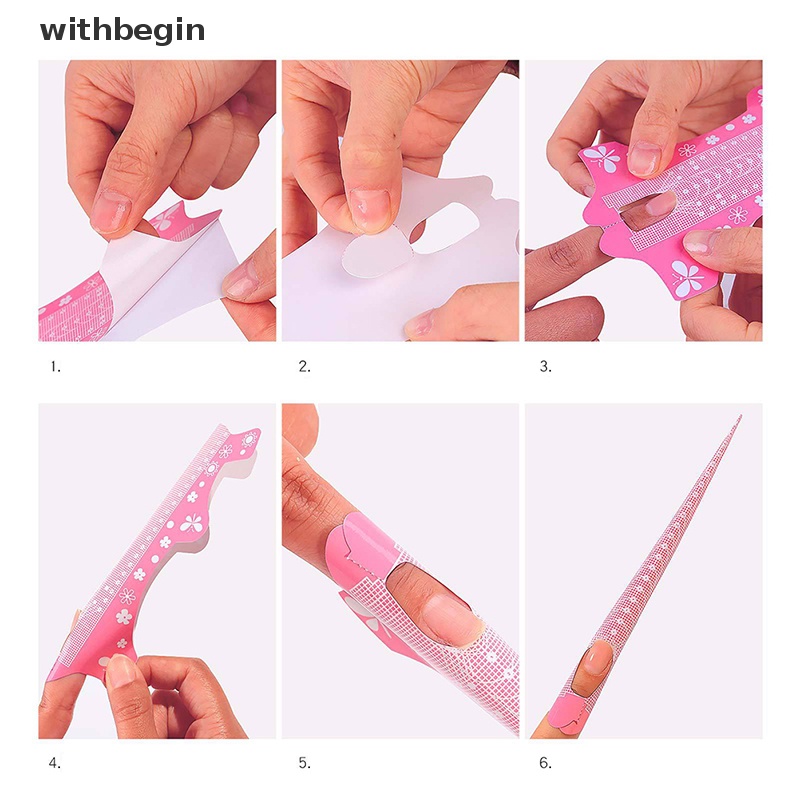 withbegin

1.

2.

3.

4.

5.

6.