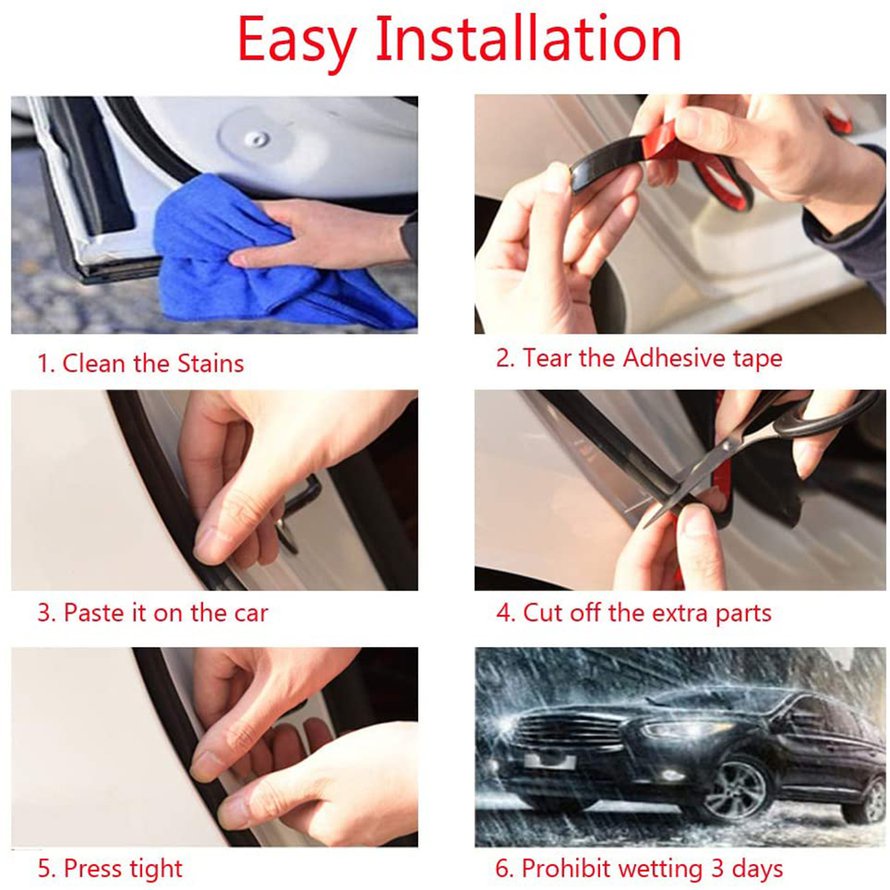 Easy Installation

1. Clean the Stains

2. Tear the Adhesive tape

3. Paste it on the car

4. Cut off the extra parts

5. Press tight

6. Prohibit wetting 3 days