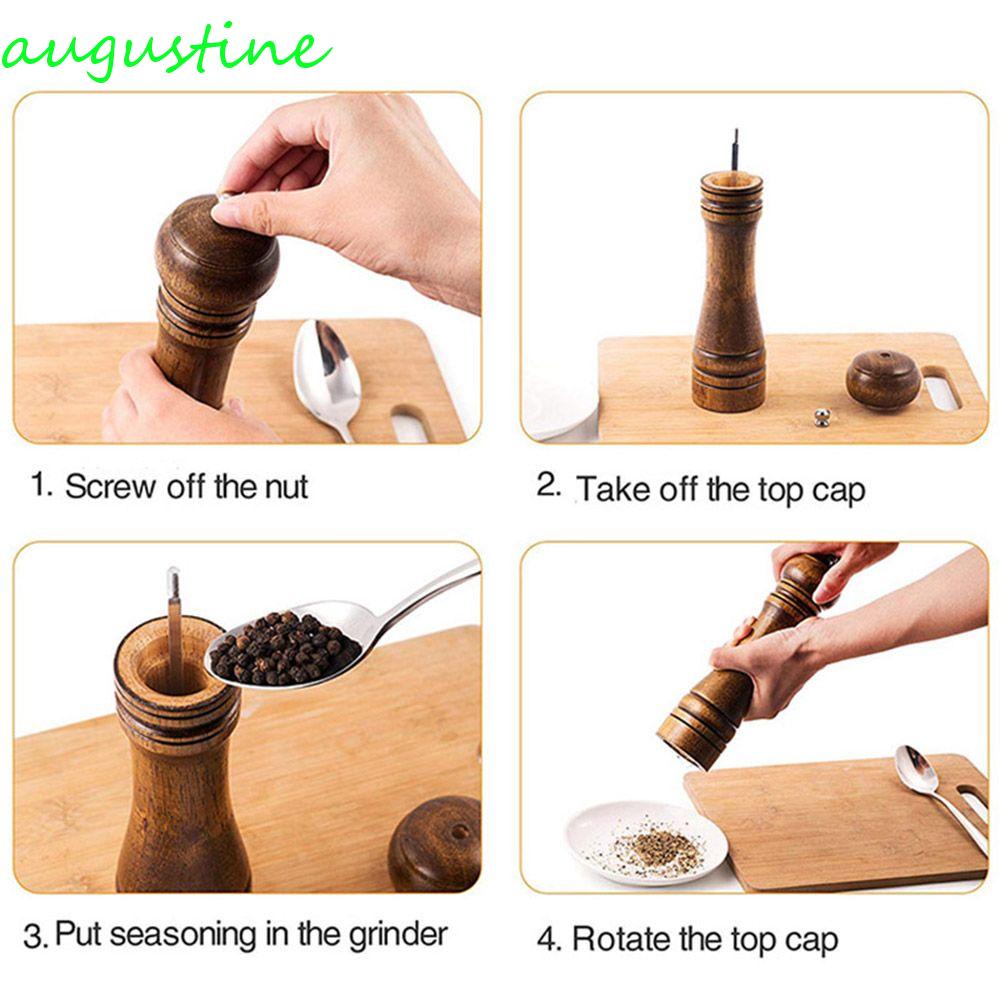 augustine

1. Screw off the nut

2. Take off the top cap

3. Put seasoning in the grinder

4. Rotate the top cap