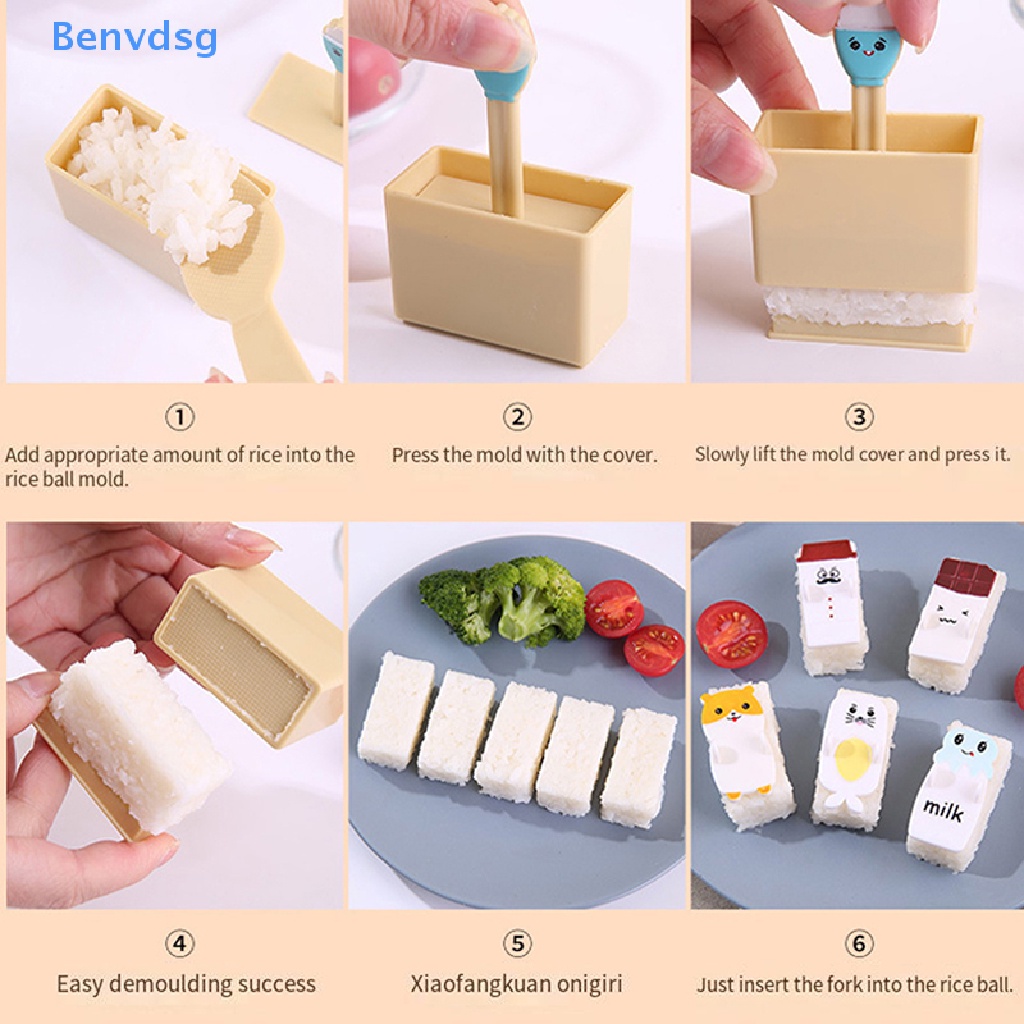 Benvdsg

①
Add appropriate amount of rice into the rice ball mold.

②
Press the mold with the cover.

③
Slowly lift the mold cover and press it.

milk

④
Easy demoulding success

⑤
Xiaofangkuan onigiri

⑥
Just insert the fork into the rice ball.