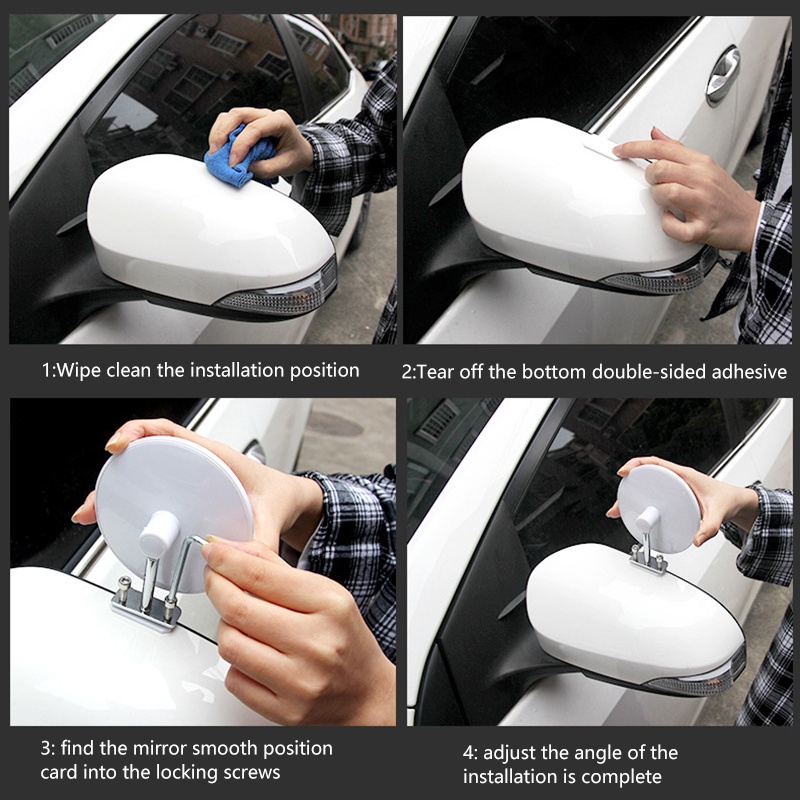 1:Wipe clean the installation position

2:Tear off the bottom double-sided adhesive

3: find the mirror smooth position card into the locking screws

4: adjust the angle of the installation is complete