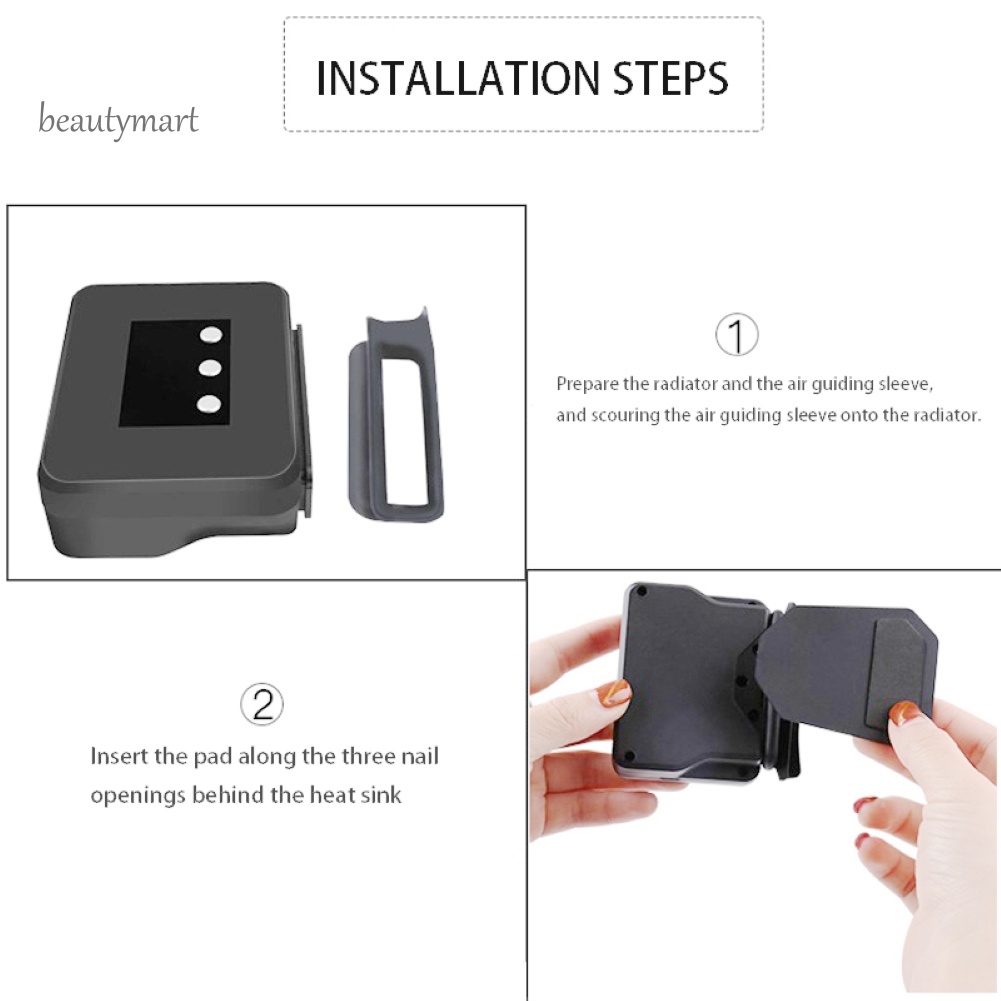 beautymart

INSTALLATION STEPS

①

Prepare the radiator and the air guiding sleeve, and scouring the air guiding sleeve onto the radiator.

②

Insert the pad along the three nail openings behind the heat sink