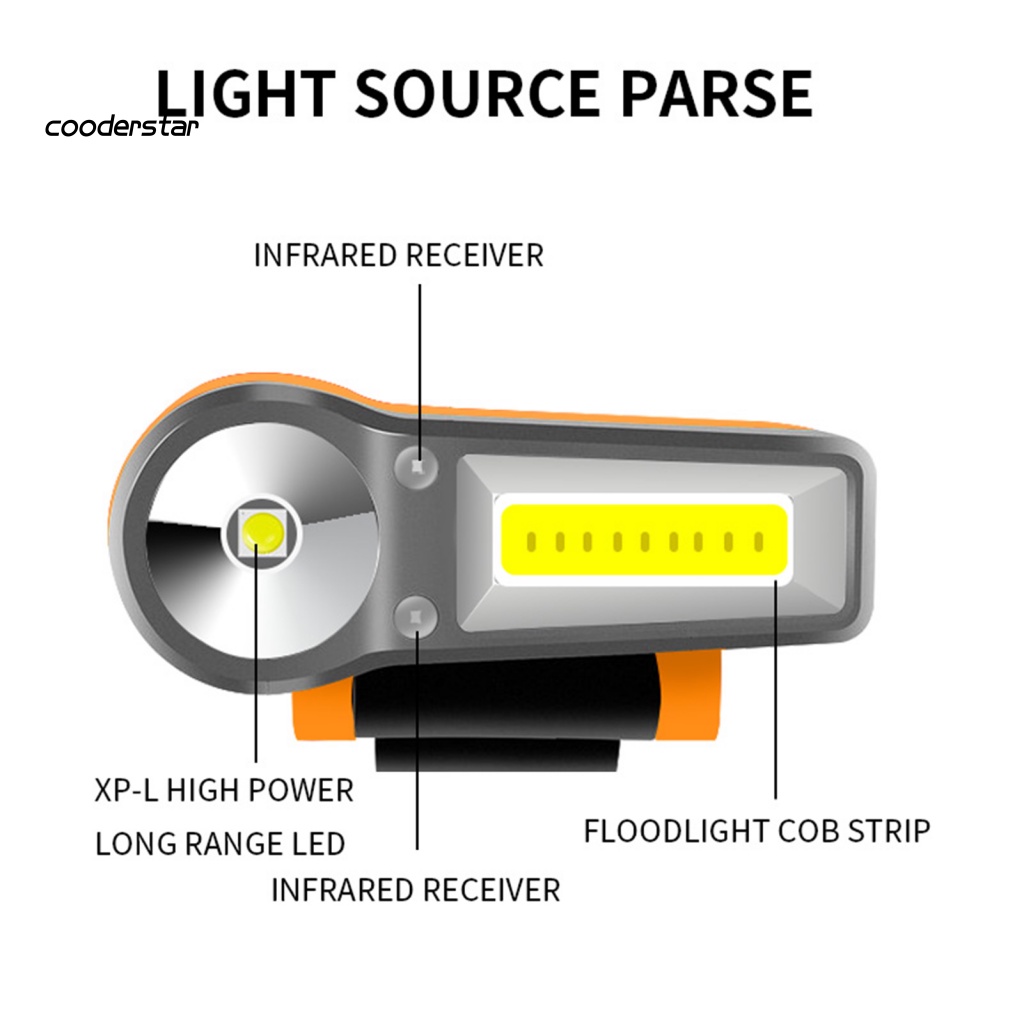 cooderstar

LIGHT SOURCE PARSE

INFRARED RECEIVER

XP-L HIGH POWER
LONG RANGE LED

INFRARED RECEIVER

FLOODLIGHT COB STRIP