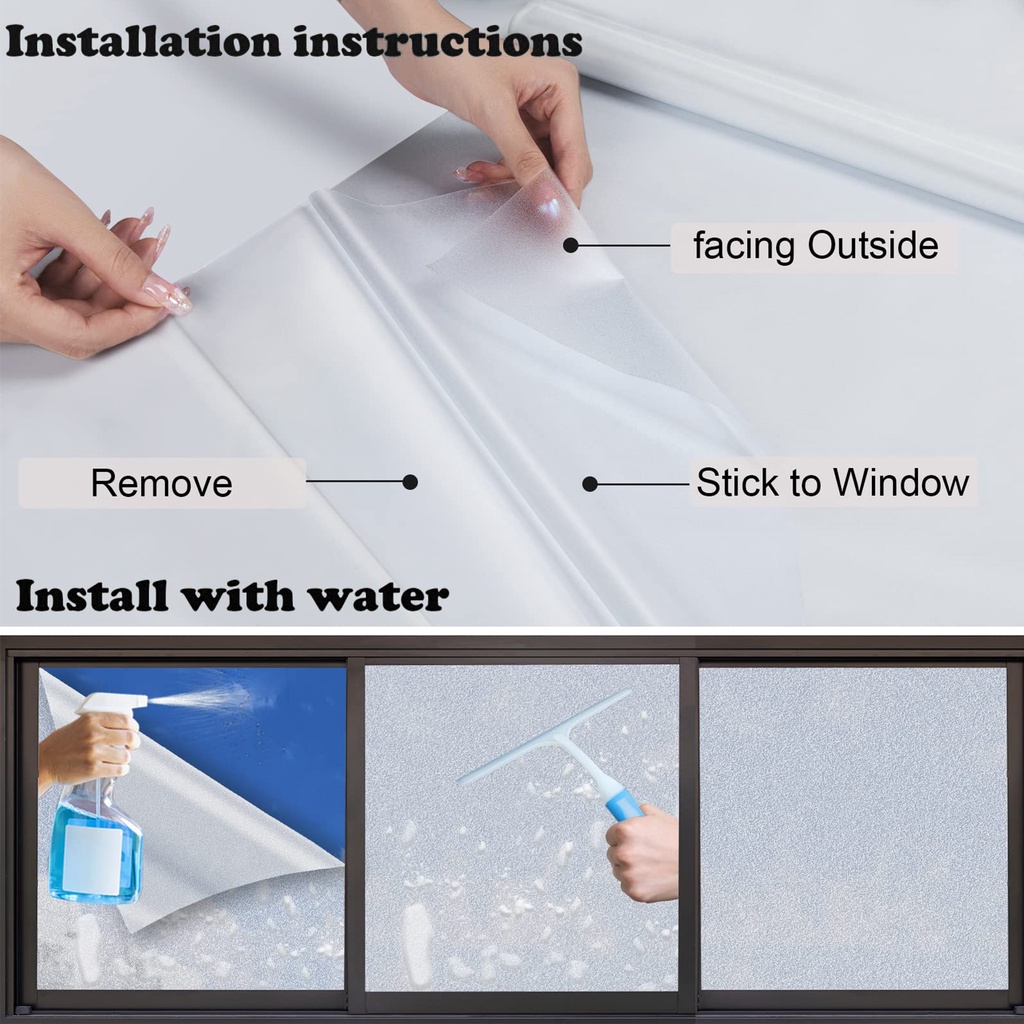 Installation instructions

facing Outside

Remove

Stick to Window

Install with water