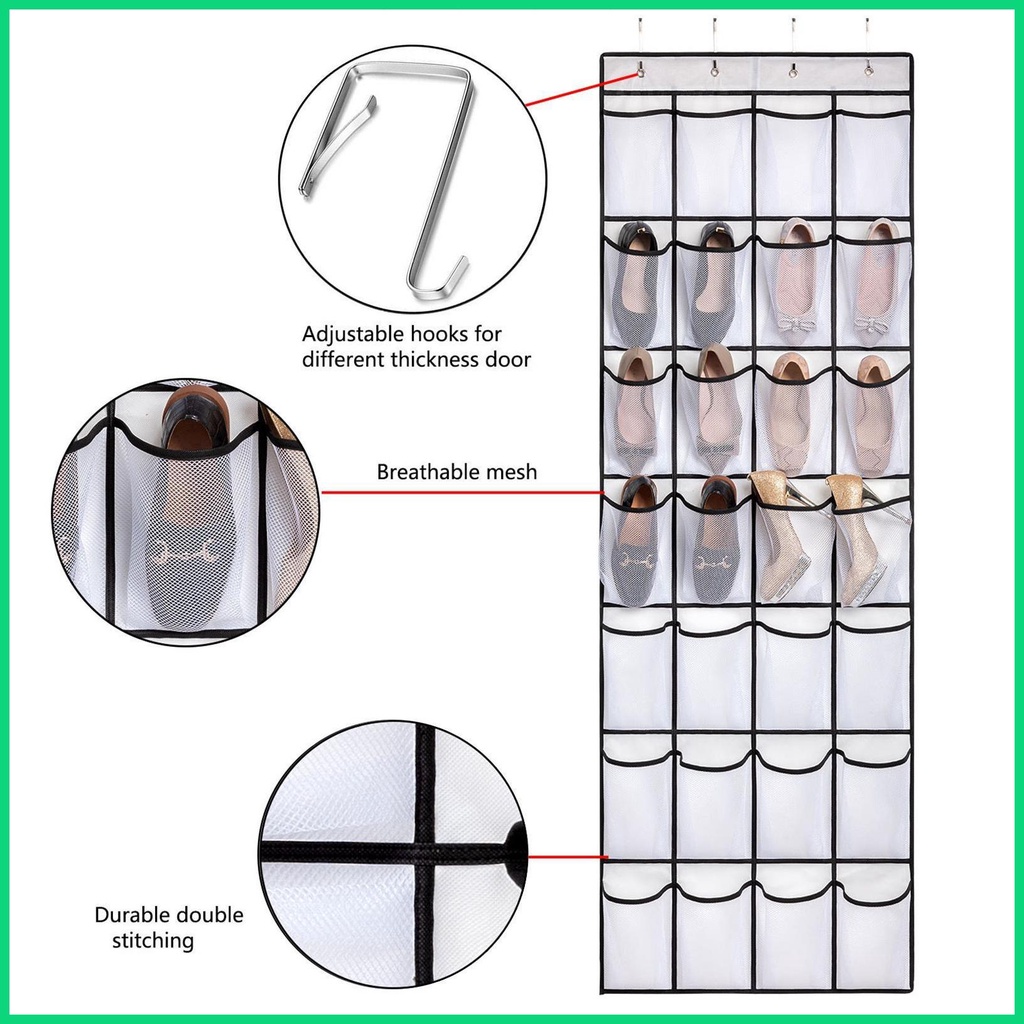 Adjustable hooks for different thickness door

Breathable mesh

Durable double stitching