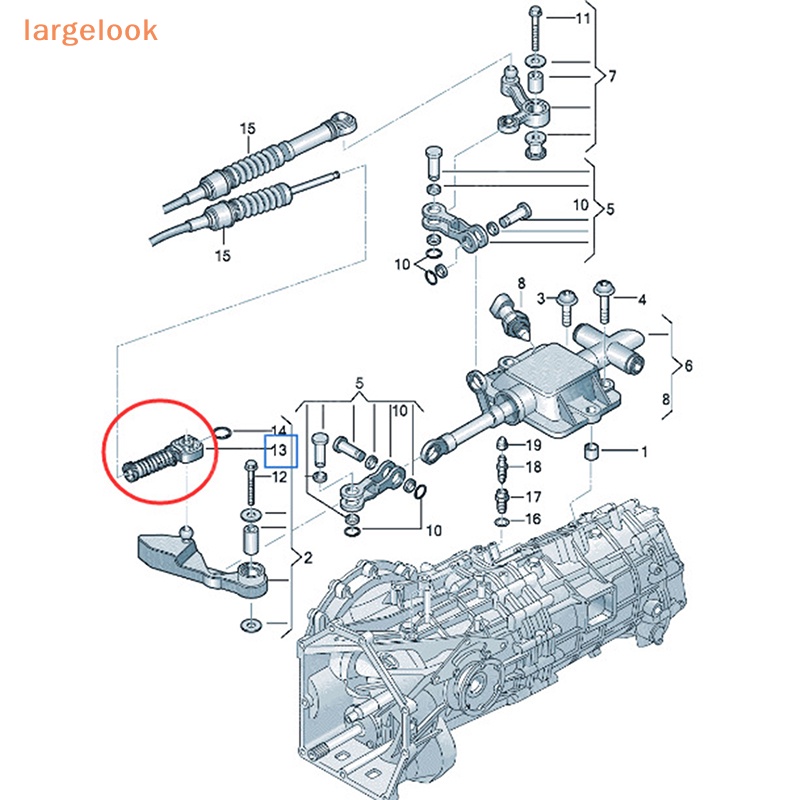 largelook

11
7
15
15
10
5
10
8
3
4
6
8
5
10
14
13
12
19
18
17
16
1
10
2