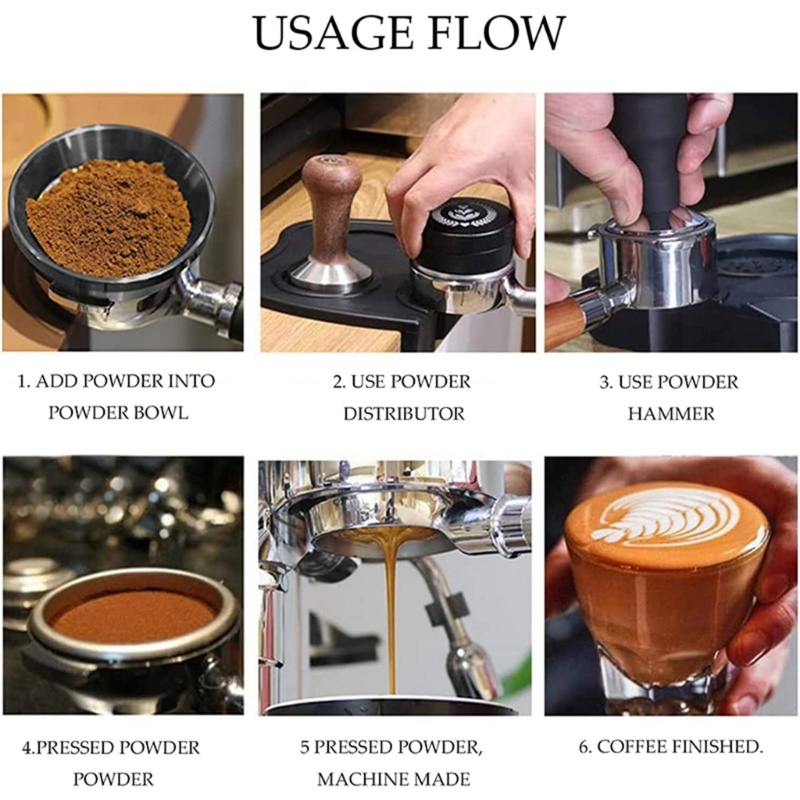 USAGE FLOW

1. ADD POWDER INTO POWDER BOWL

2. USE POWDER DISTRIBUTOR

3. USE POWDER HAMMER

4.PRESSED POWDER POWDER

5 PRESSED POWDER, MACHINE MADE

6. COFFEE FINISHED.