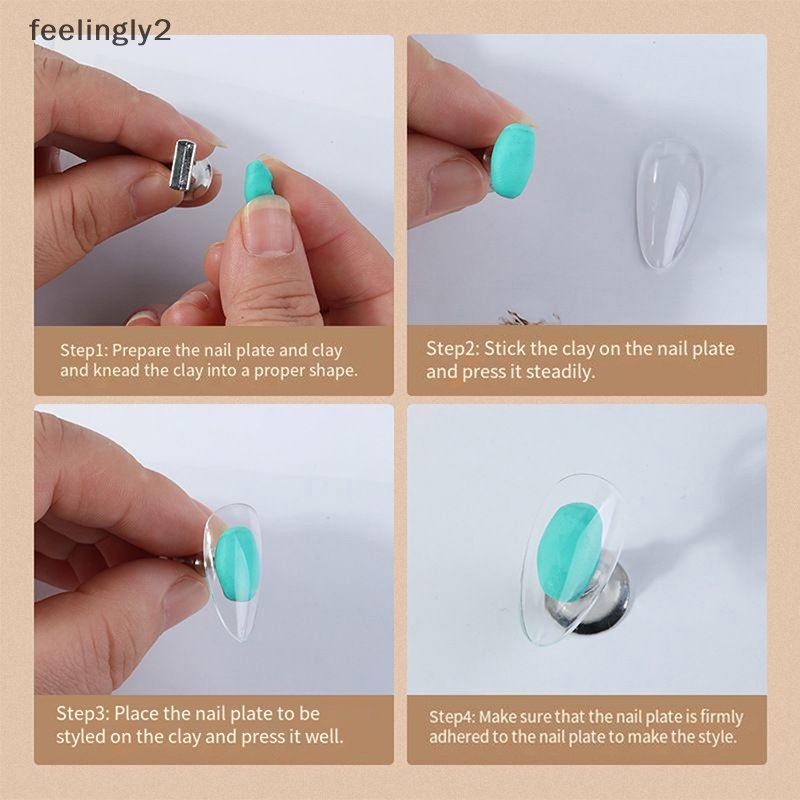 feelingly2

Step1: Prepare the nail plate and clay and knead the clay into a proper shape.

Step2: Stick the clay on the nail plate and press it steadily.

Step3: Place the nail plate to be styled on the clay and press it well.

Step4: Make sure that the nail plate is firmly adhered to the nail plate to make the style.