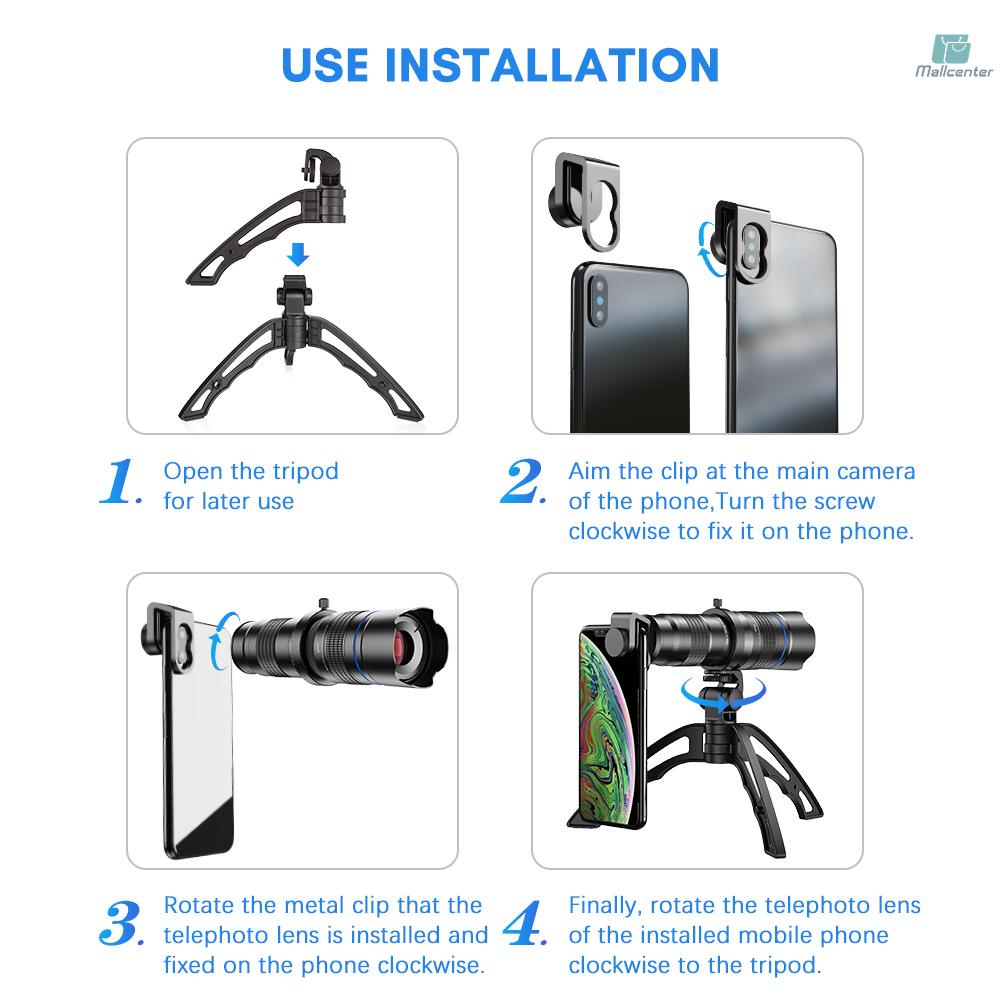 USE INSTALLATION

Mallcenter

1. Open the tripod for later use

2. Aim the clip at the main camera of the phone,Turn the screw clockwise to fix it on the phone.

3. Rotate the metal clip that the telephoto lens is installed and fixed on the phone clockwise.

4. Finally, rotate the telephoto lens of the installed mobile phone clockwise to the tripod.